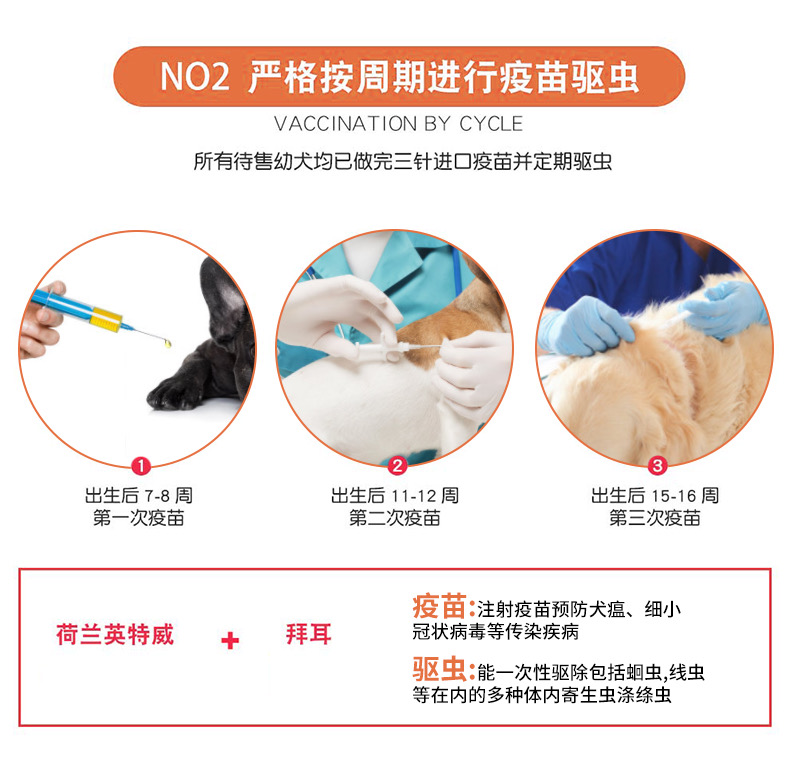 NO2 严格按周期进行疫苗驱虫

VACCINATION BY CYCLE

所有待售幼犬均已做完三针进口疫苗并定期驱虫

1
出生后 7-8 周
第一次疫苗

2
出生后 11-12 周
第二次疫苗

3
出生后 15-16 周
第三次疫苗

荷兰英特威 + 拜耳

疫苗:注射疫苗预防犬瘟、细小冠状病毒等传染疾病

驱虫:能一次性驱除包括蛔虫,线虫等在内的多种体内寄生虫涤绦虫