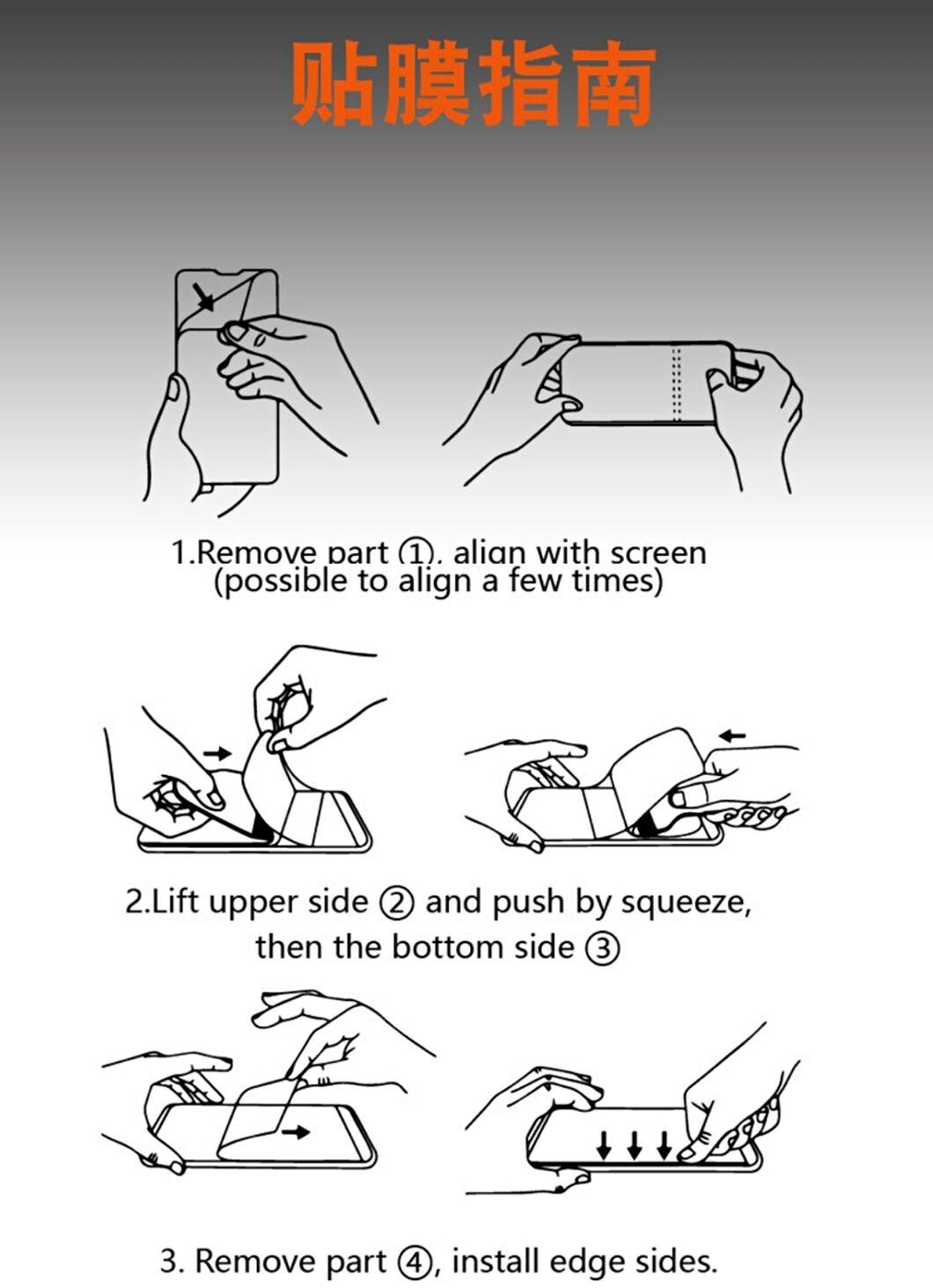 贴膜指南

1.Remove part ①, align with screen (possible to align a few times)

2.Lift upper side ② and push by squeeze, then the bottom side ③

3. Remove part ④, install edge sides.