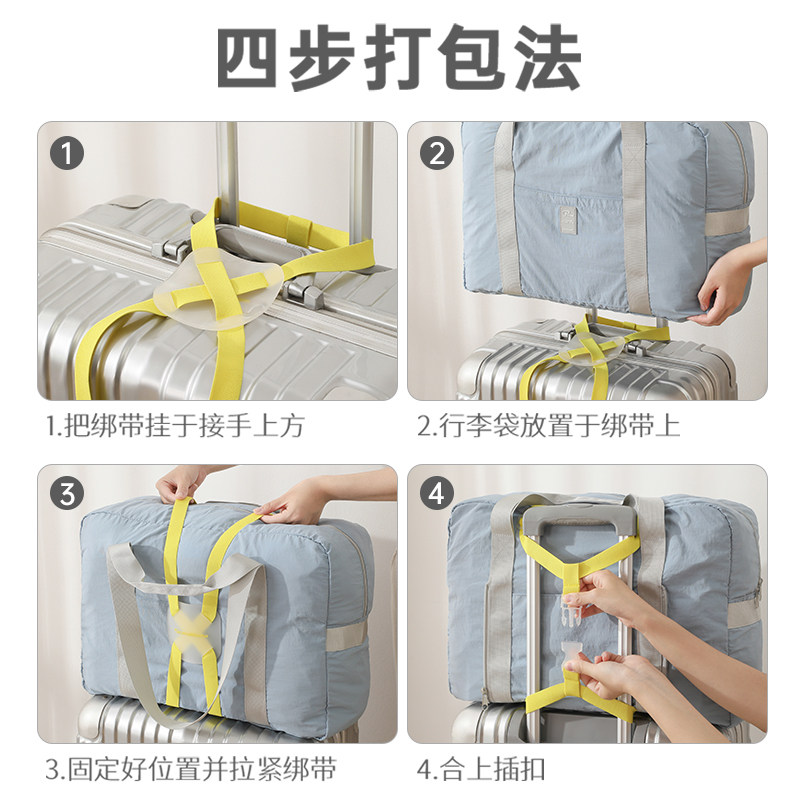 四步打包法

1

1.把绑带挂于接手上方

2

2.行李袋放置于绑带上

3

3.固定好位置并拉紧绑带

4

4.合上插扣