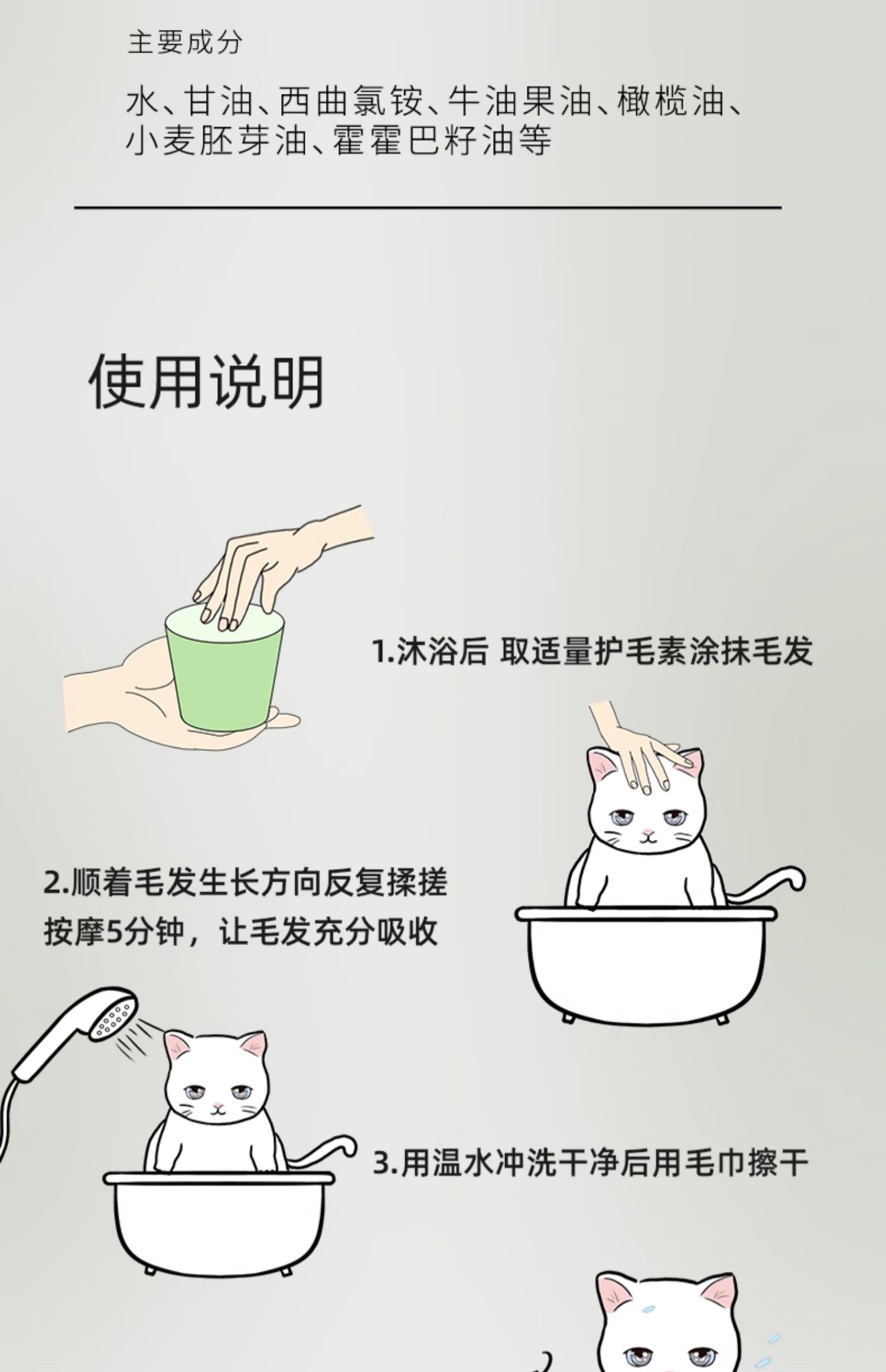 主要成分

水、甘油、西曲氯铵、牛油果油、橄榄油、小麦胚芽油、霍霍巴籽油等

使用说明

1.沐浴后 取适量护毛素涂抹毛发

2.顺着毛发生长方向反复揉搓按摩5分钟，让毛发充分吸收

3.用温水冲洗干净后用毛巾擦干