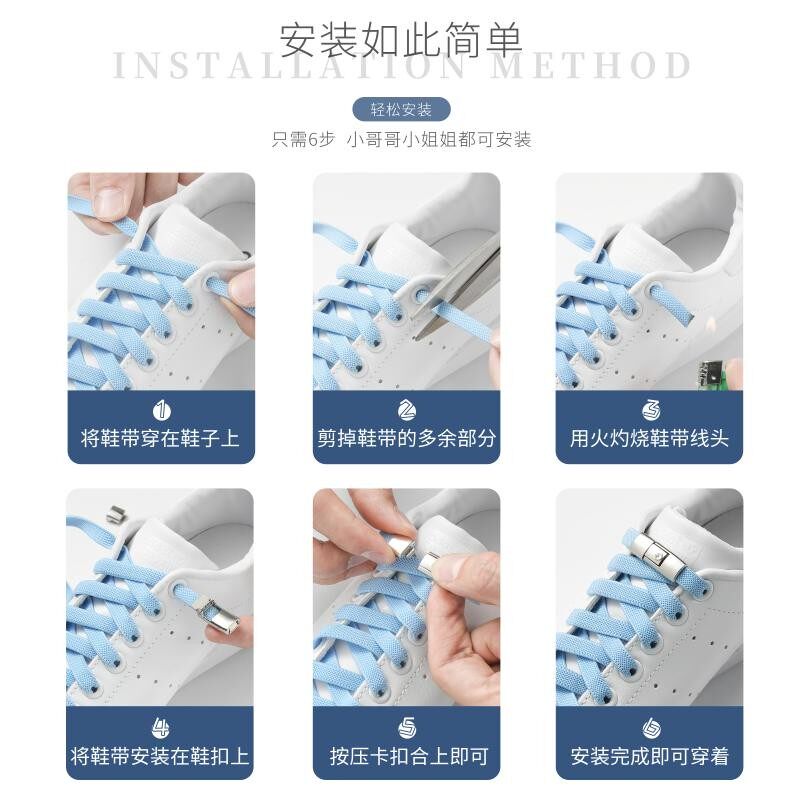 安装如此简单
INSTALLATION METHOD

轻松安装
只需6步 小哥哥小姐姐都可安装

1
将鞋带穿在鞋子上

2
剪掉鞋带的多余部分

3
用火灼烧鞋带线头

4
将鞋带安装在鞋扣上

5
按压卡扣合上即可

6
安装完成即可穿着