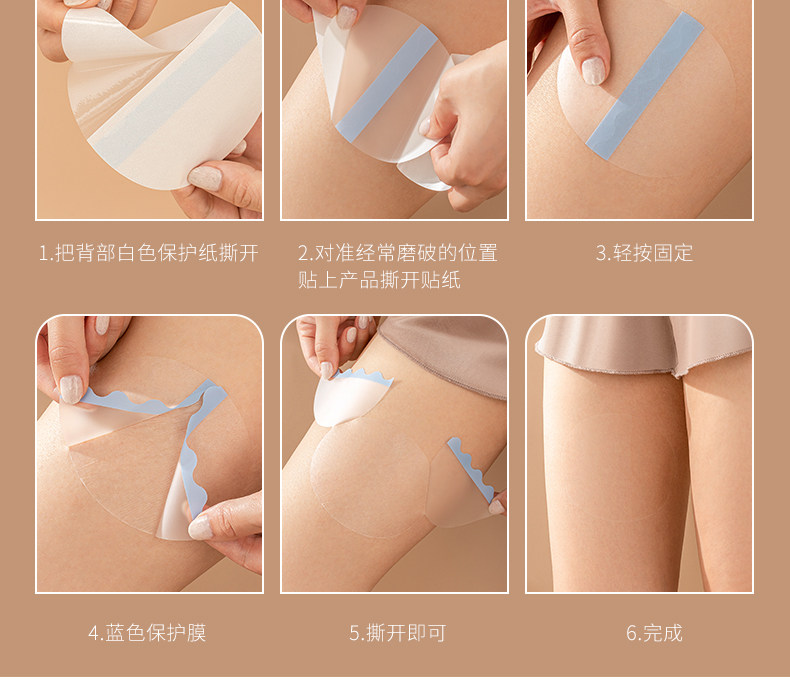 1.把背部白色保护纸撕开

2.对准经常磨破的位置贴上产品撕开贴纸

3.轻按固定

4.蓝色保护膜

5.撕开即可

6.完成