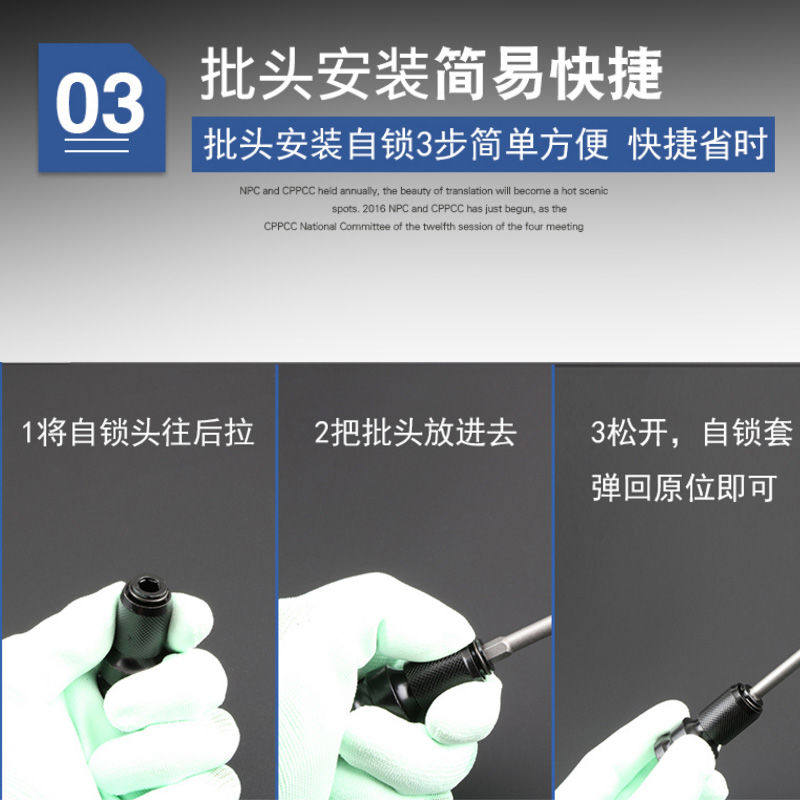 03

批头安装简易快捷

批头安装自锁3步简单方便 快捷省时

NPC and CPPCC held annually, the beauty of translation will become a hot scenic spots. 2016 NPC and CPPCC has just begun, as the CPPCC National Committee of the twelfth session of the four meeting

1将自锁头往后拉

2把批头放进去

3松开，自锁套弹回原位即可