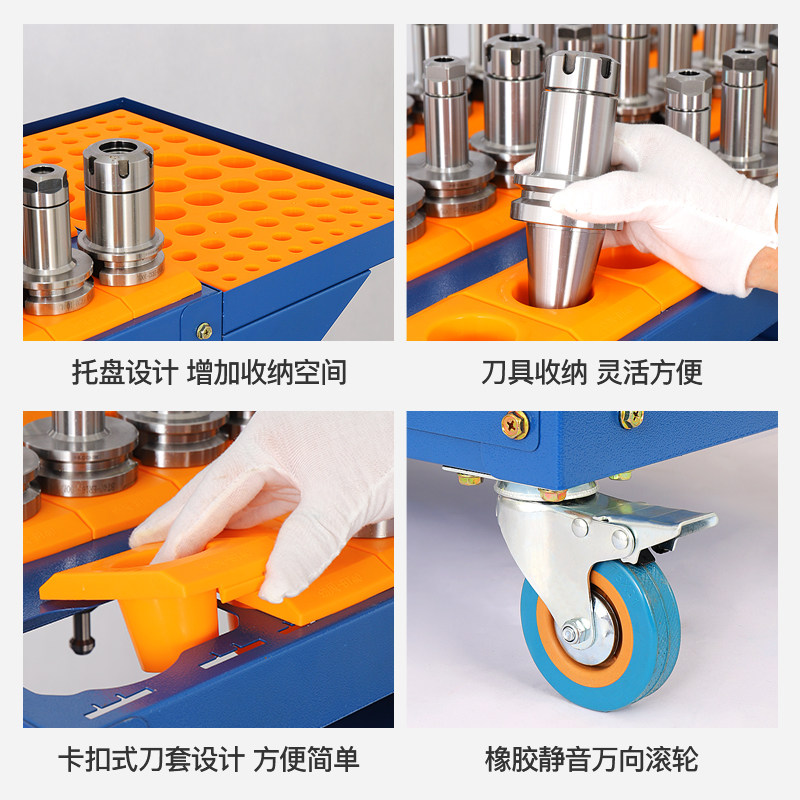 托盘设计 增加收纳空间

刀具收纳 灵活方便

卡扣式刀套设计 方便简单

橡胶静音万向滚轮