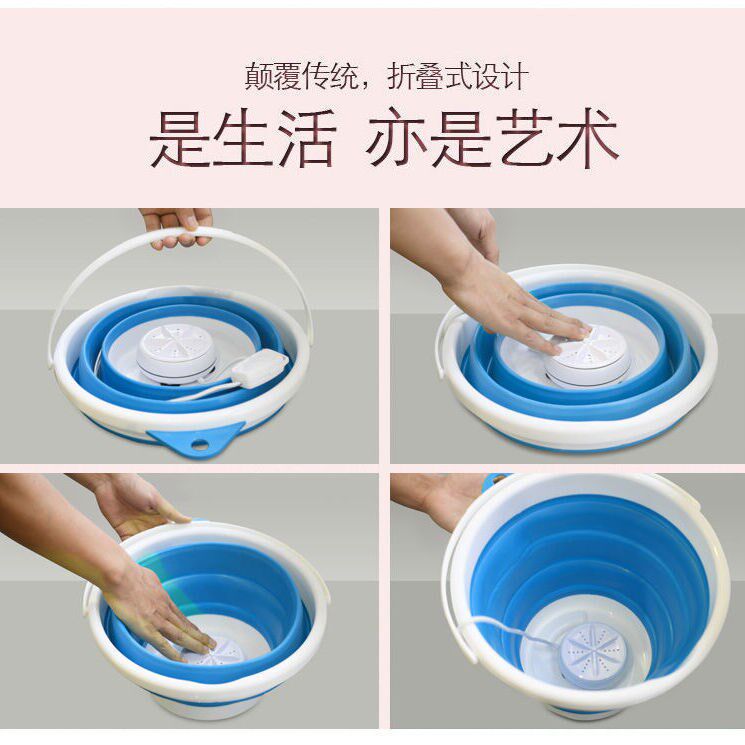 颠覆传统，折叠式设计

是生活 亦是艺术