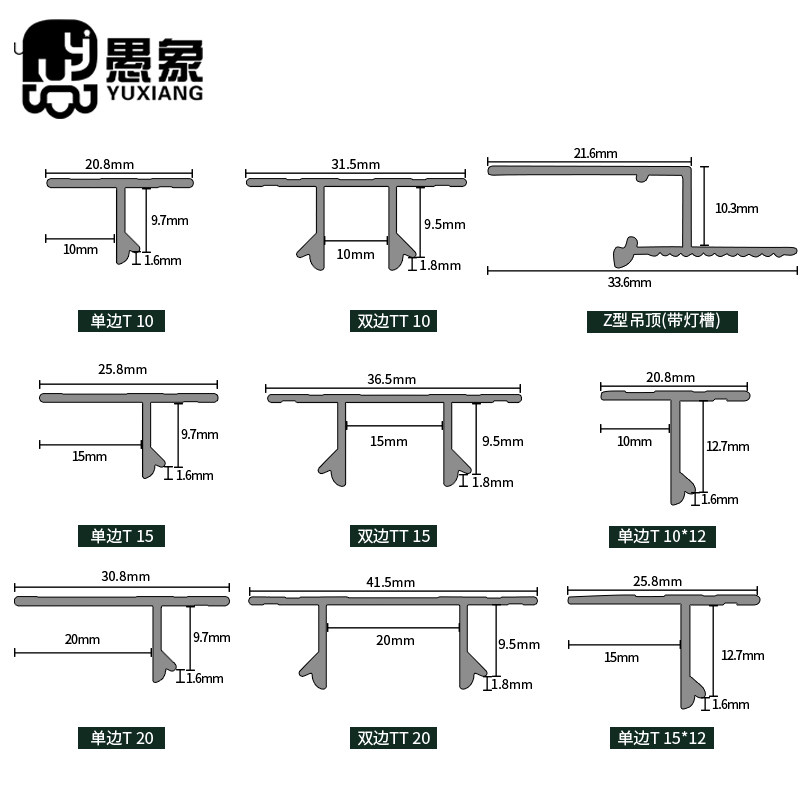 愚象
YUXIANG

20.8mm
9.7mm
10mm
1.6mm
单边T 10

31.5mm
9.5mm
10mm
1.8mm
双边TT 10

21.6mm
10.3mm
33.6mm
Z型吊顶(带灯槽)

25.8mm
9.7mm
15mm
1.6mm
单边T 15

36.5mm
15mm
9.5mm
1.8mm
双边TT 15

20.8mm
10mm
12.7mm
1.6mm
单边T 10*12

30.8mm
20mm
9.7mm
1.6mm
单边T 20

41.5mm
20mm
9.5mm
1.8mm
双边TT 20

25.8mm
15mm
12.7mm
1.6mm
单边T 15*12