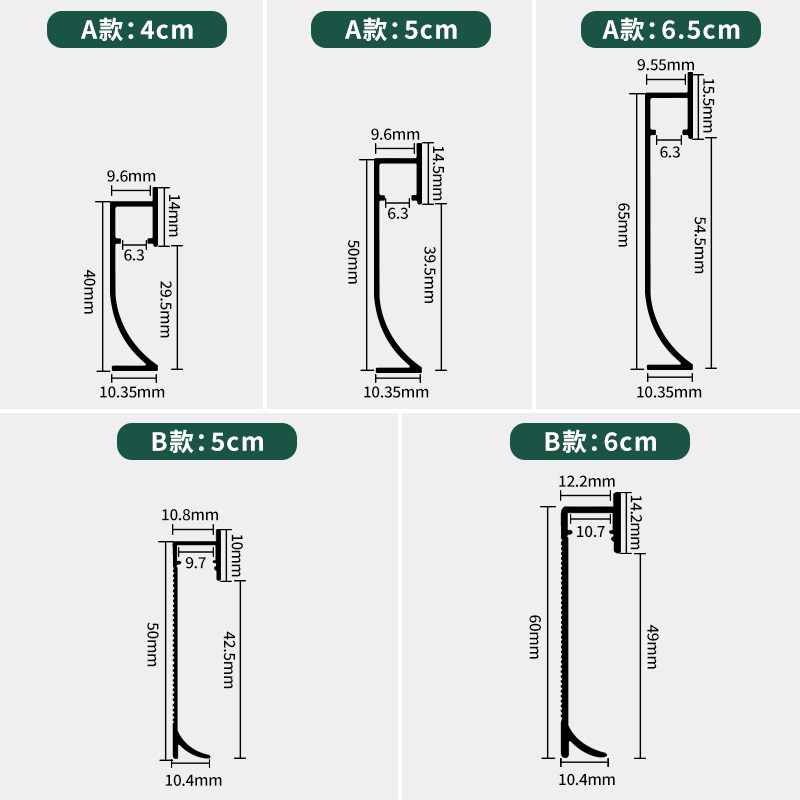 A款：4cm

9.6mm
14mm
6.3
40mm
29.5mm
10.35mm

A款：5cm

9.6mm
14.5mm
6.3
50mm
39.5mm
10.35mm

A款：6.5cm

9.55mm
15.5mm
6.3
65mm
54.5mm
10.35mm

B款：5cm

10.8mm
10mm
9.7
50mm
42.5mm
10.4mm

B款：6cm

12.2mm
14.2mm
10.7
60mm
49mm
10.4mm