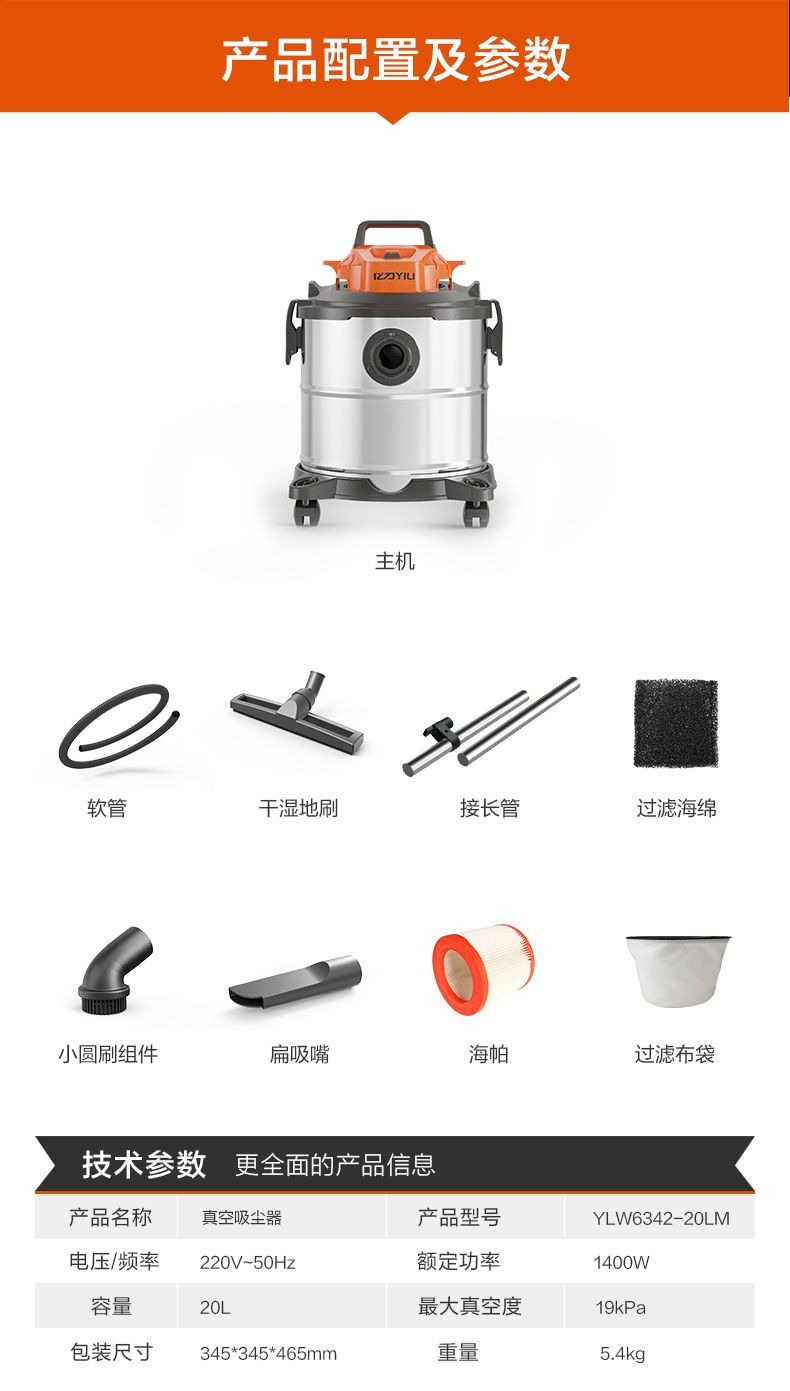 产品配置及参数

亿力YILI

主机

软管

干湿地刷

接长管

过滤海绵

小圆刷组件

扁吸嘴

海帕

过滤布袋

技术参数 更全面的产品信息

| 产品名称 | 真空吸尘器 | 产品型号 | YLW6342-20LM |
|---|---|---|---|
| 电压/频率 | 220V~50Hz | 额定功率 | 1400W |
| 容量 | 20L | 最大真空度 | 19kPa |
| 包装尺寸 | 345*345*465mm | 重量 | 5.4kg |