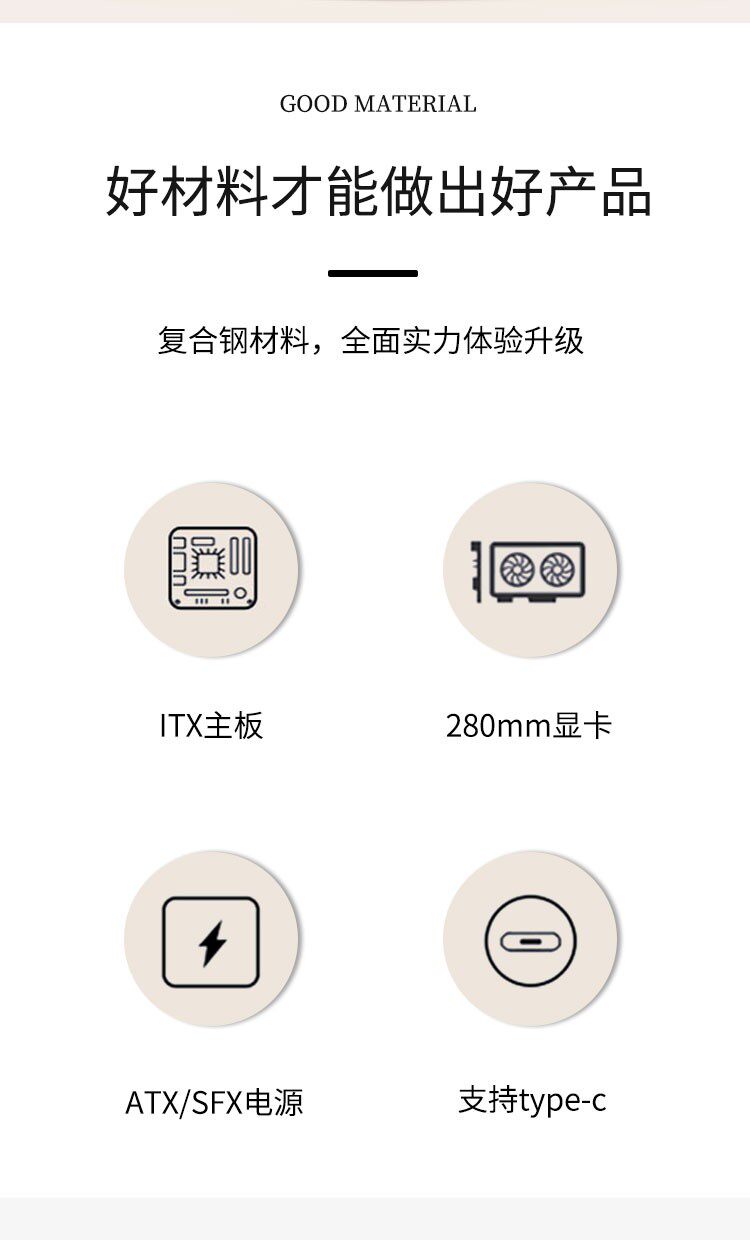 GOOD MATERIAL

好材料才能做出好产品

复合钢材料，全面实力体验升级

ITX主板

280mm显卡

ATX/SFX电源

支持type-c