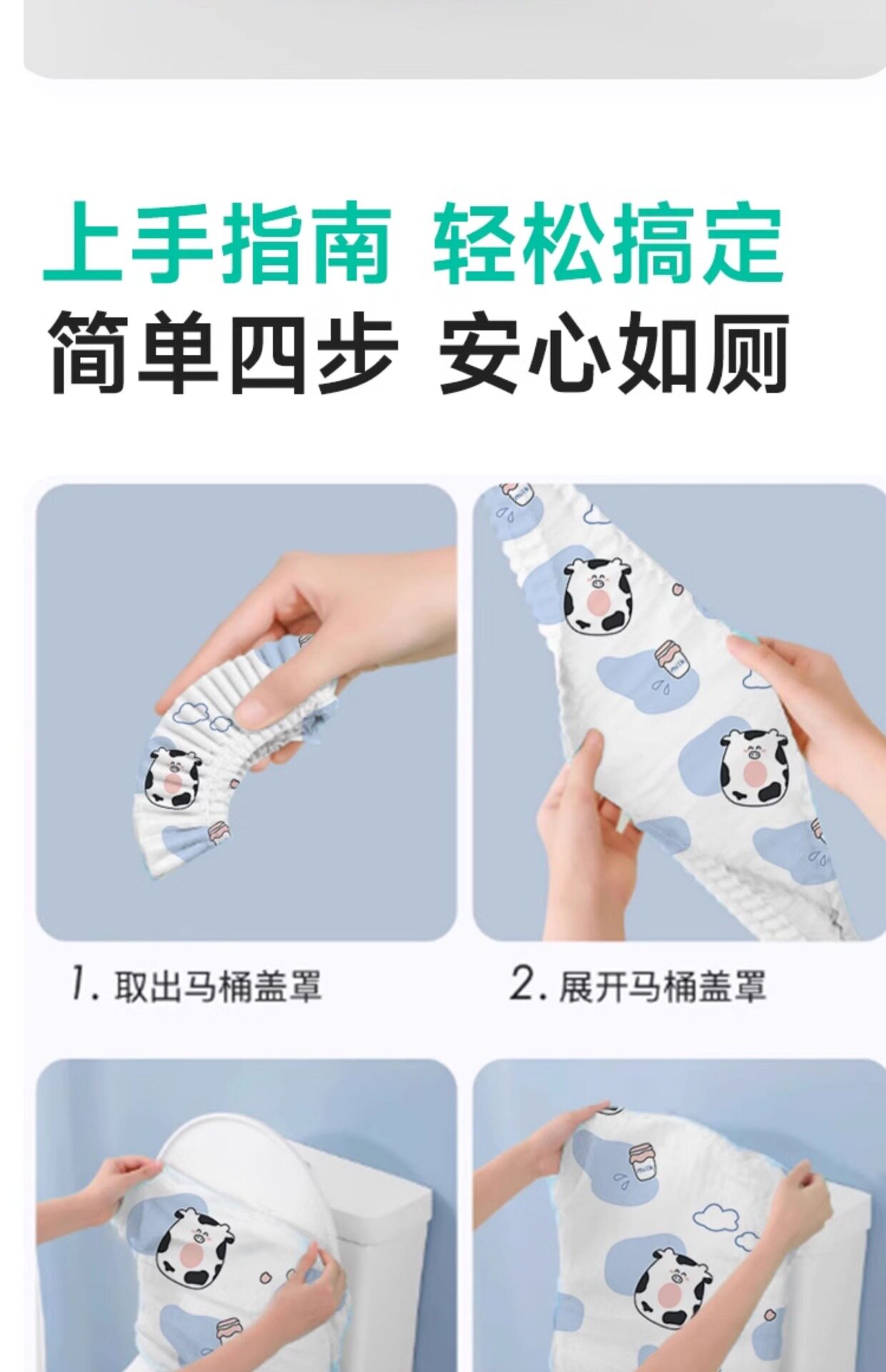 上手指南 轻松搞定
简单四步 安心如厕

1. 取出马桶盖罩

2. 展开马桶盖罩