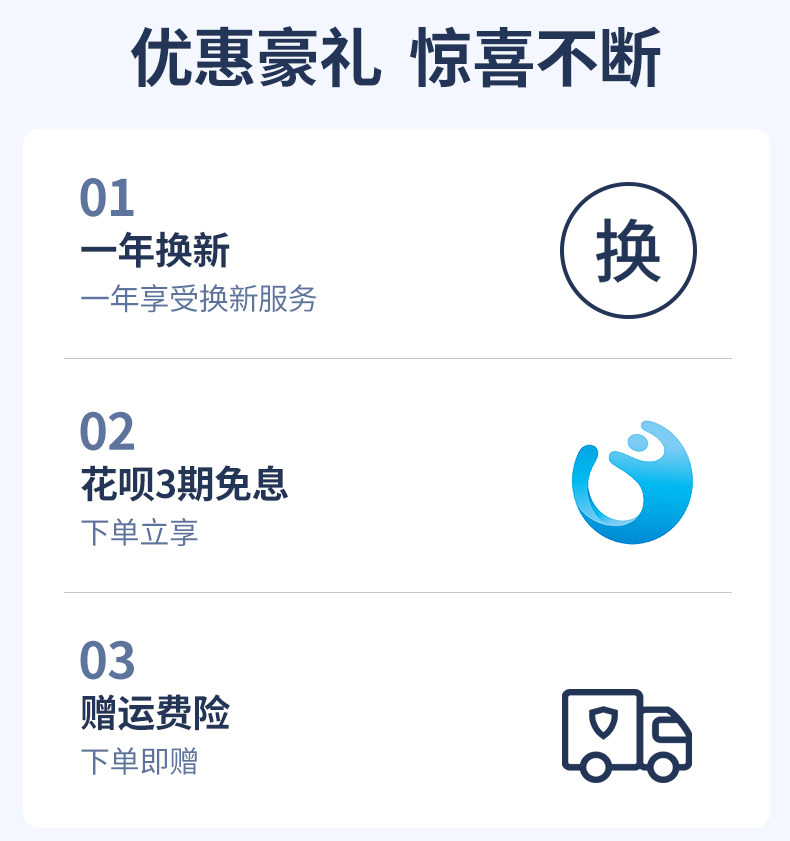 优惠豪礼 惊喜不断

01

一年换新

一年享受换新服务

换

02

花呗3期免息

下单立享

03

赠运费险

下单即赠