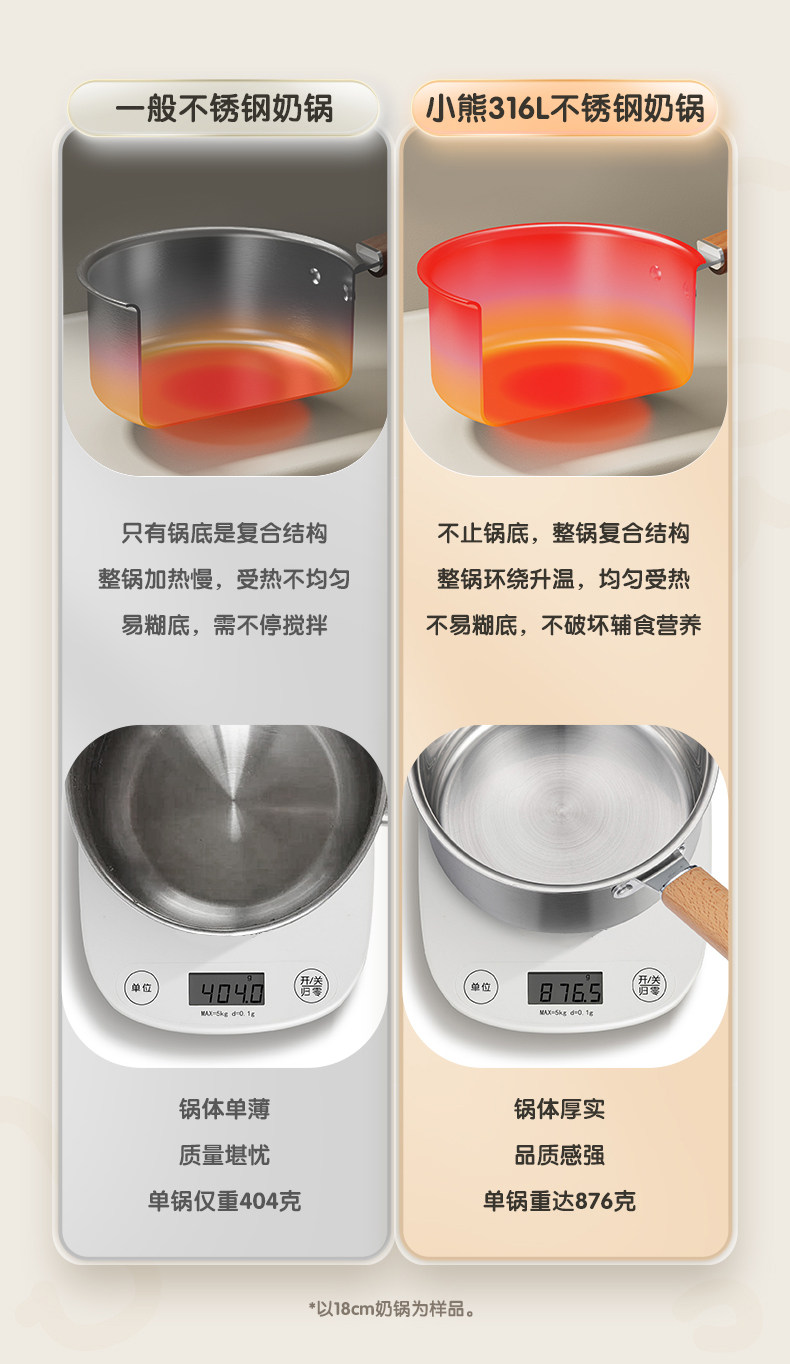 一般不锈钢奶锅

只有锅底是复合结构
整锅加热慢，受热不均匀
易糊底，需不停搅拌

单位
404.0 g
开/关 归零
MAX=5kg d=0.1g

锅体单薄
质量堪忧
单锅仅重404克

小熊316L不锈钢奶锅

不止锅底，整锅复合结构
整锅环绕升温，均匀受热
不易糊底，不破坏辅食营养

单位
876.5 g
开/关 归零
MAX=5kg d=0.1g

锅体厚实
品质感强
单锅重达876克

*以18cm奶锅为样品。