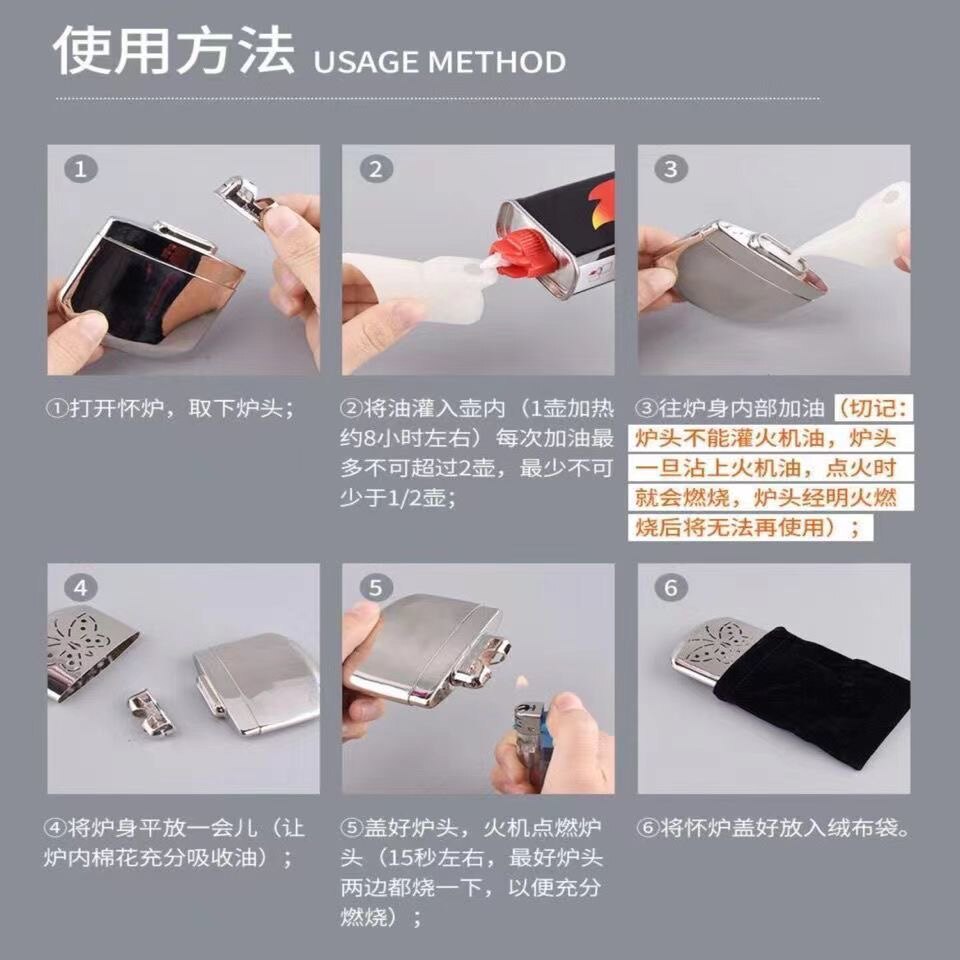 使用方法 USAGE METHOD

1

2

3

①打开怀炉，取下炉头；

②将油灌入壶内（1壶加热约8小时左右）每次加油最多不可超过2壶，最少不可少于1/2壶；

③往炉身内部加油（切记：炉头不能灌火机油，炉头一旦沾上火机油，点火时就会燃烧，炉头经明火燃烧后将无法再使用）；

4

5

6

④将炉身平放一会儿（让炉内棉花充分吸收油）；

⑤盖好炉头，火机点燃炉头（15秒左右，最好炉头两边都烧一下，以便充分燃烧）；

⑥将怀炉盖好放入绒布袋。