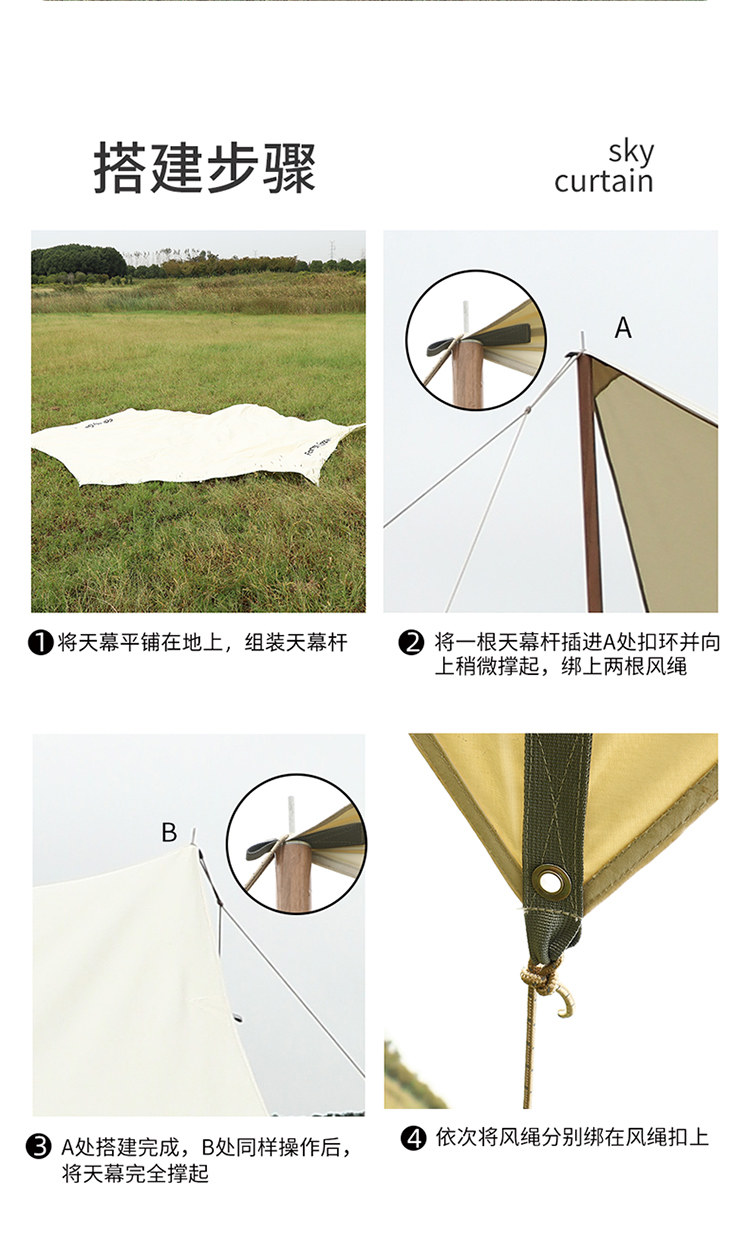 搭建步骤

sky curtain

A

❶ 将天幕平铺在地上，组装天幕杆

❷ 将一根天幕杆插进A处扣环并向上稍微撑起，绑上两根风绳

B

❸ A处搭建完成，B处同样操作后，将天幕完全撑起

❹ 依次将风绳分别绑在风绳扣上