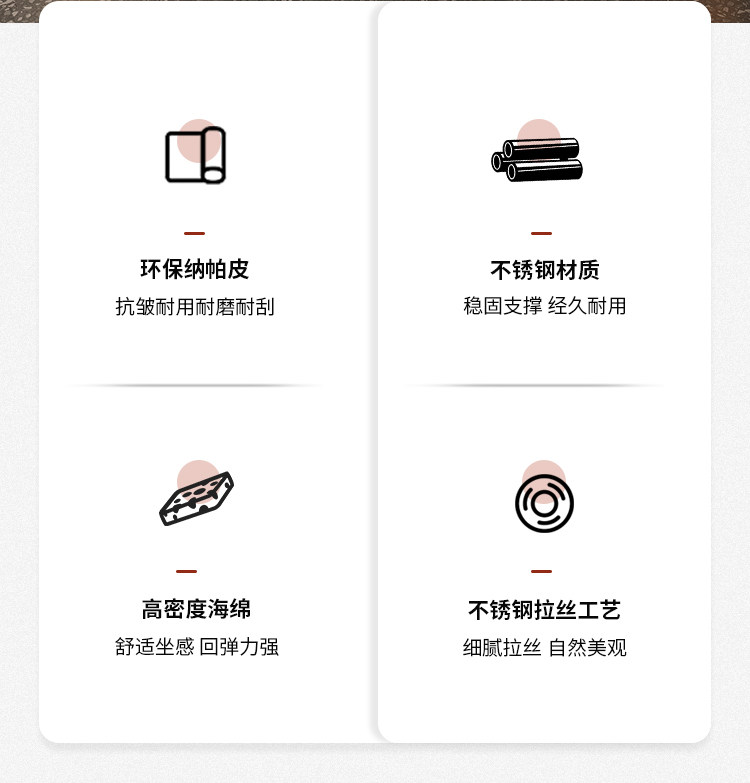 环保纳帕皮
抗皱耐用耐磨耐刮

高密度海绵
舒适坐感 回弹力强

不锈钢材质
稳固支撑 经久耐用

不锈钢拉丝工艺
细腻拉丝 自然美观