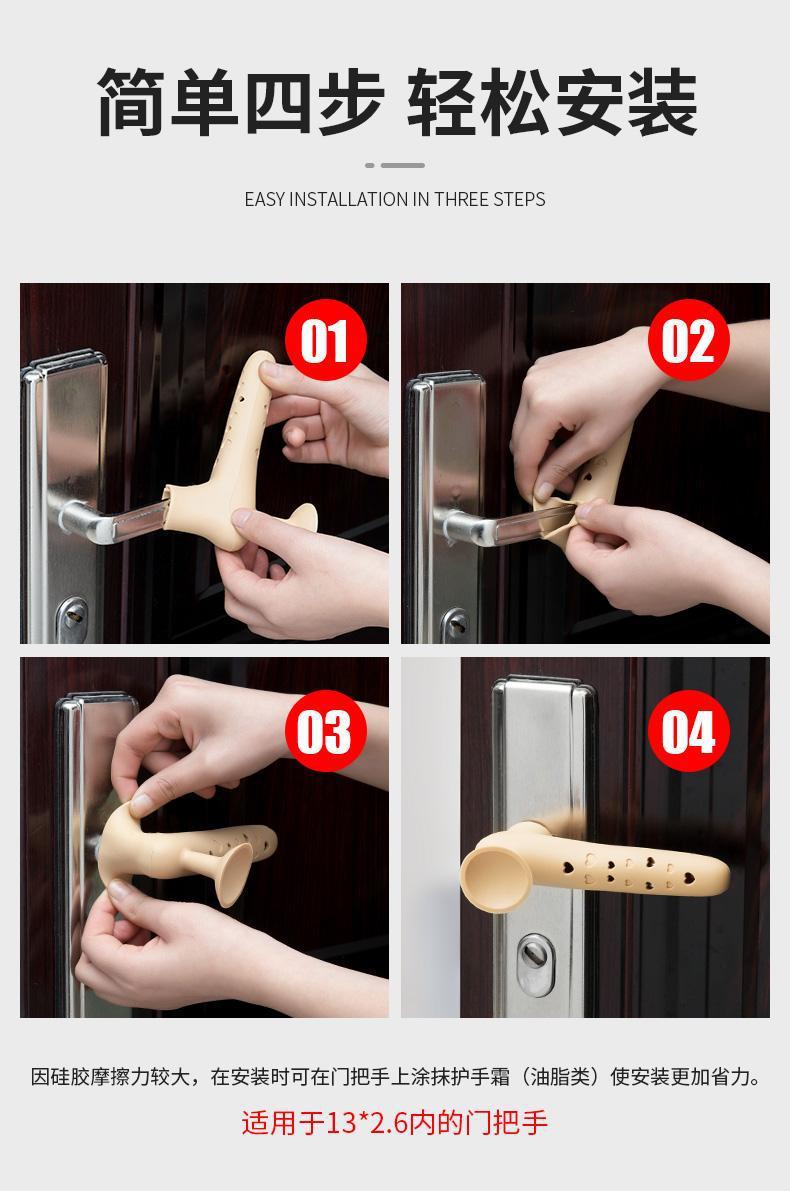 简单四步 轻松安装

EASY INSTALLATION IN THREE STEPS

01

02

03

04

因硅胶摩擦力较大，在安装时可在门把手上涂抹护手霜（油脂类）使安装更加省力。

适用于13*2.6内的门把手