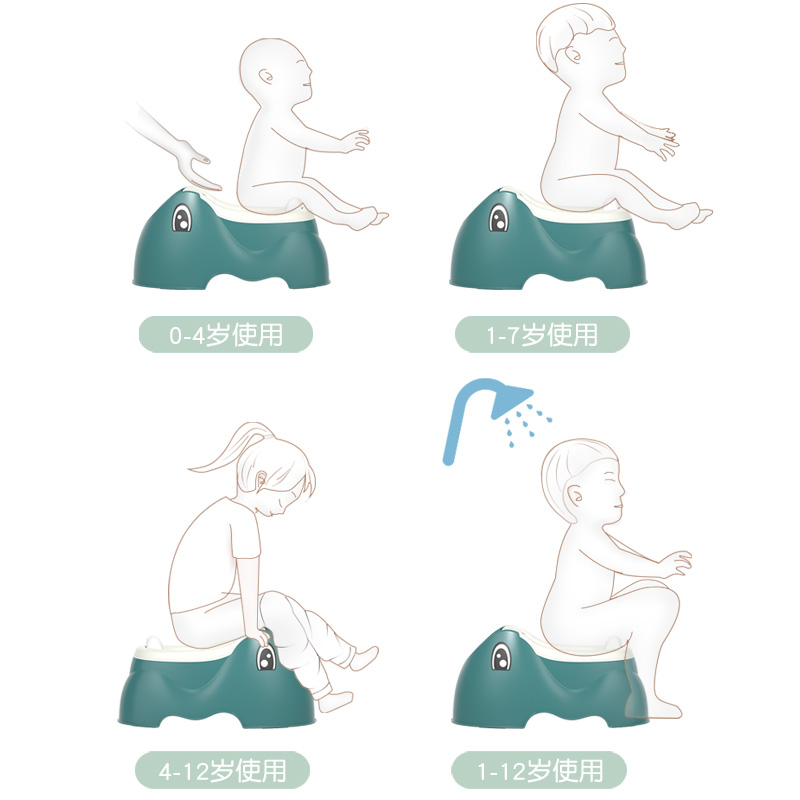 0-4岁使用

1-7岁使用

4-12岁使用

1-12岁使用