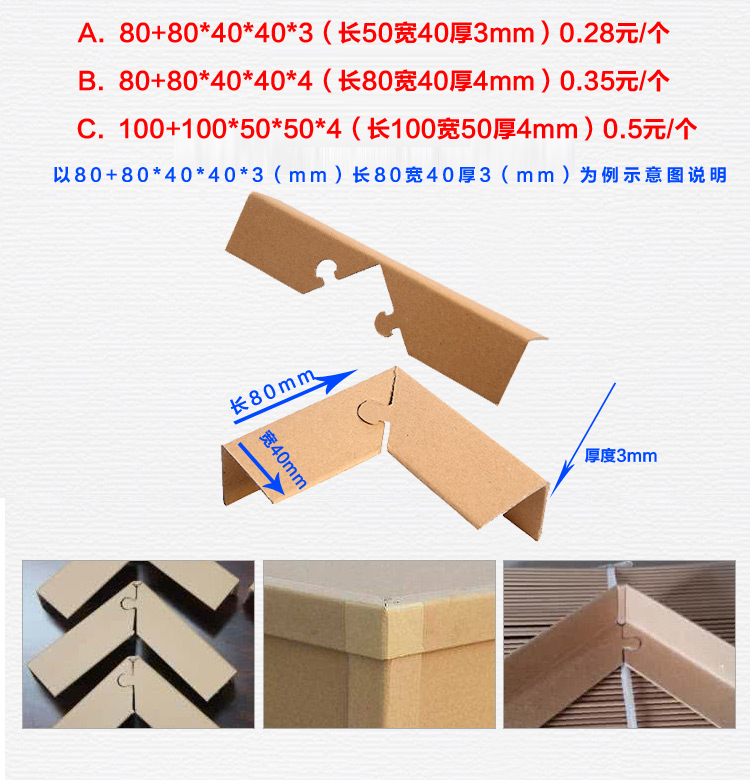 A. 80+80*40*40*3（长50宽40厚3mm）0.28元/个
B. 80+80*40*40*4（长80宽40厚4mm）0.35元/个
C. 100+100*50*50*4（长100宽50厚4mm）0.5元/个

以80+80*40*40*3（mm）长80宽40厚3（mm）为例示意图说明

长80mm

宽40mm

厚度3mm