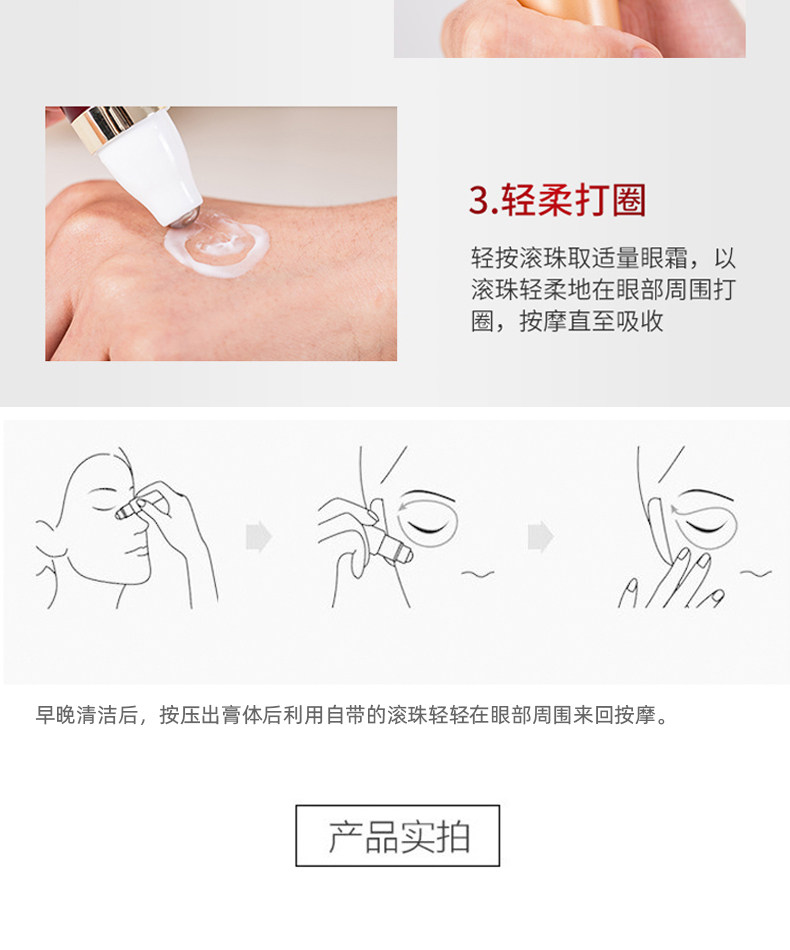 3.轻柔打圈

轻按滚珠取适量眼霜，以滚珠轻柔地在眼部周围打圈，按摩直至吸收

早晚清洁后，按压出膏体后利用自带的滚珠轻轻在眼部周围来回按摩。

产品实拍