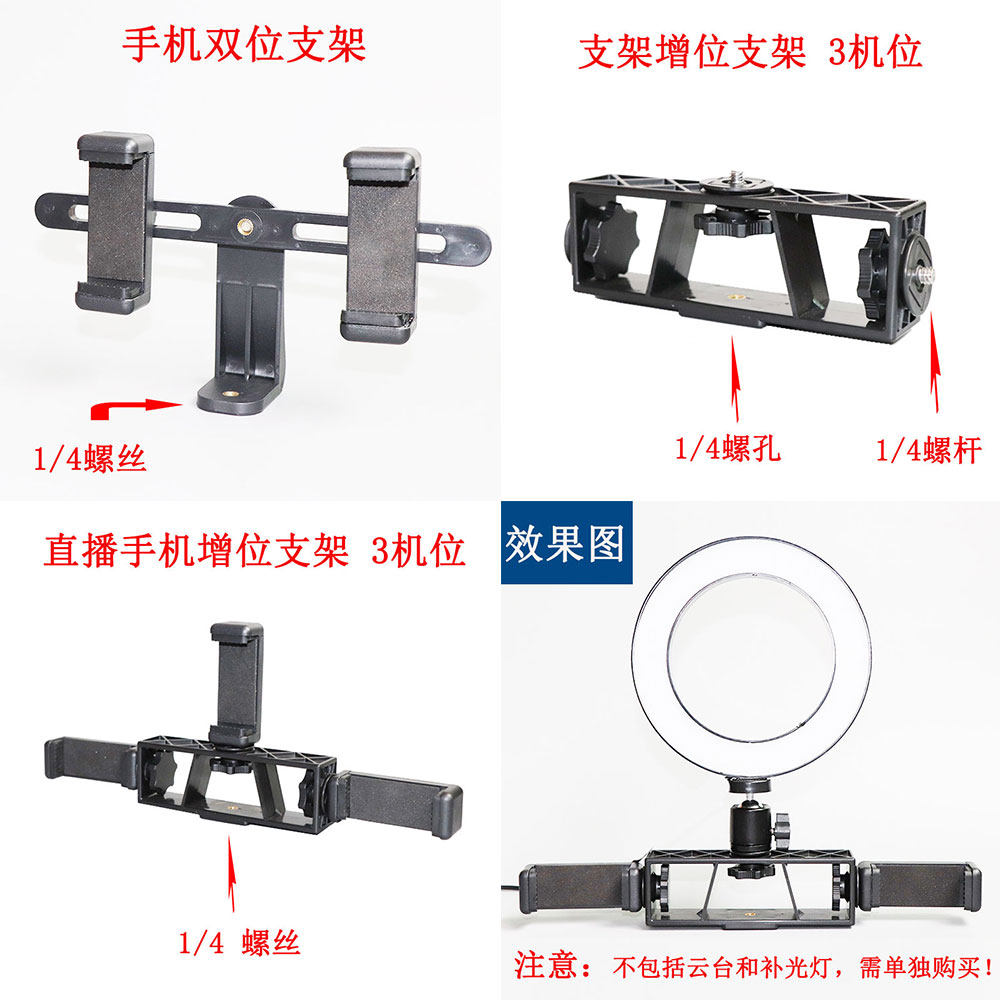 手机双位支架

1/4螺丝

支架增位支架 3机位

1/4螺孔

1/4螺杆

直播手机增位支架 3机位

1/4 螺丝

效果图

注意：不包括云台和补光灯，需单独购买！