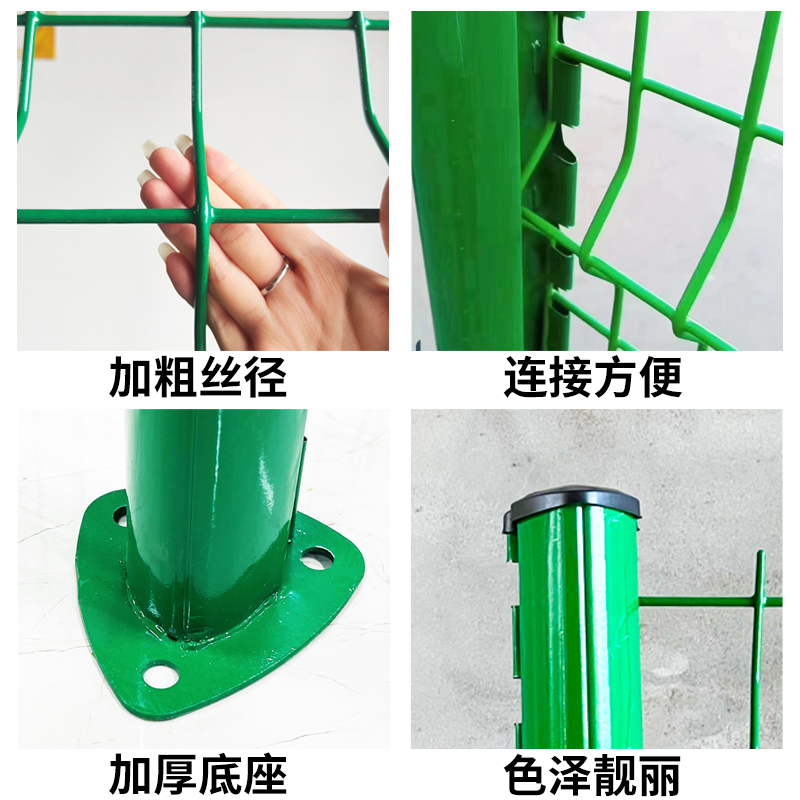 加粗丝径

连接方便

加厚底座

色泽靓丽