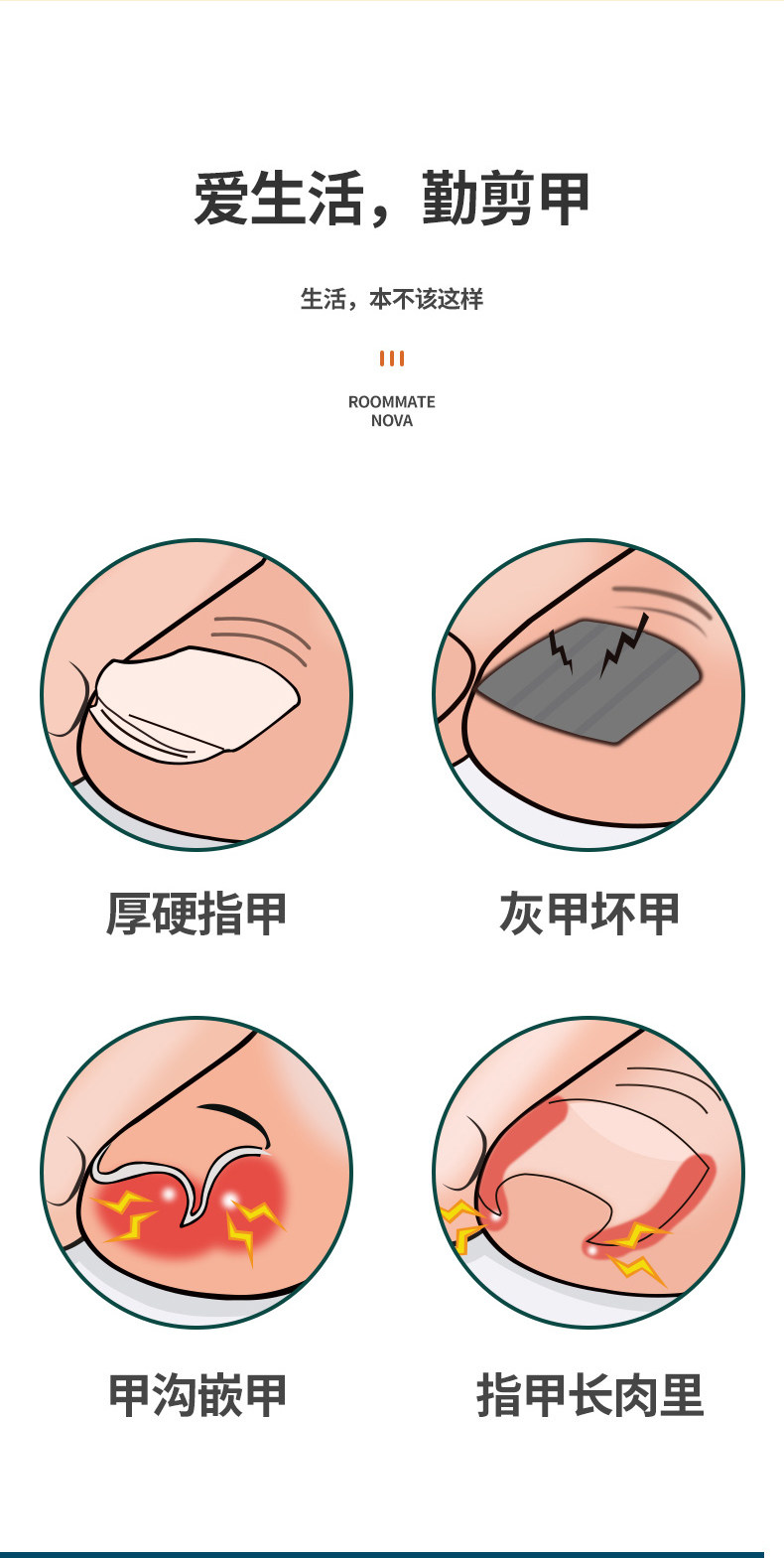 爱生活，勤剪甲

生活，本不该这样

ROOMMATE
NOVA

厚硬指甲

灰甲坏甲

甲沟嵌甲

指甲长肉里