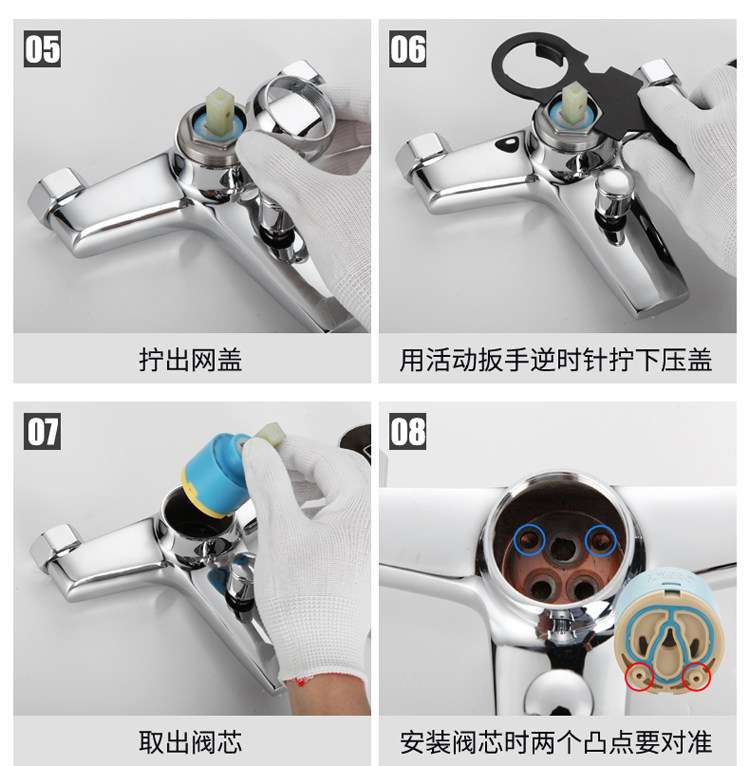 05

拧出网盖

06

用活动扳手逆时针拧下压盖

07

取出阀芯

08

安装阀芯时两个凸点要对准