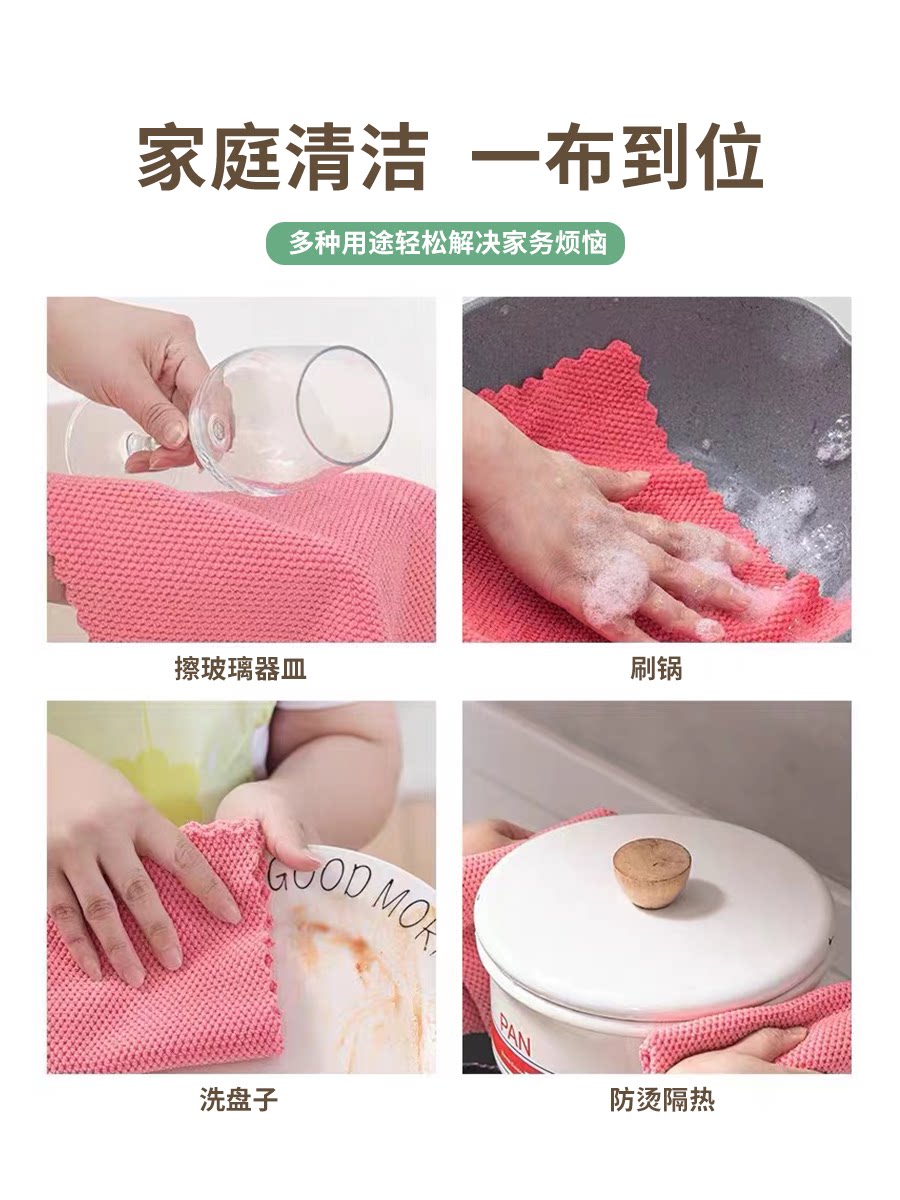 家庭清洁 一布到位

多种用途轻松解决家务烦恼

擦玻璃器皿

刷锅

GOOD MOR

洗盘子

PAN

防烫隔热