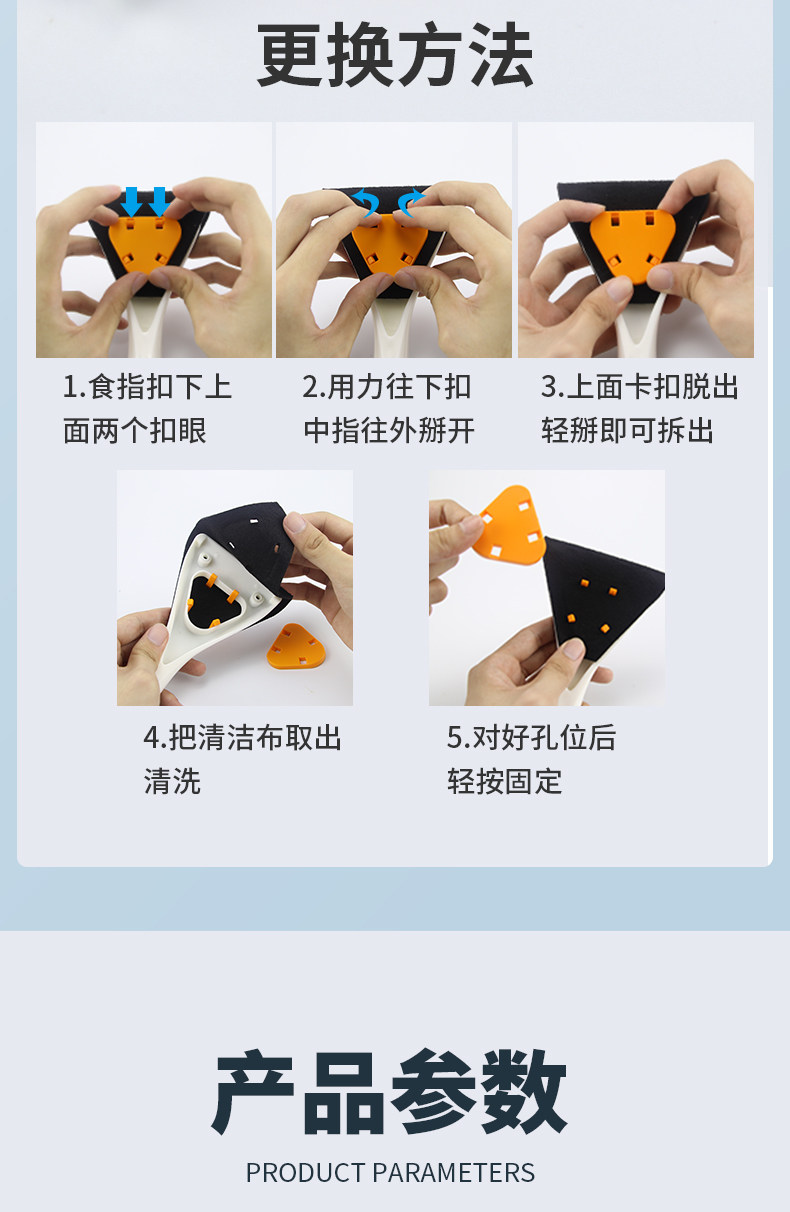 更换方法

1.食指扣下上面两个扣眼

2.用力往下扣中指往外掰开

3.上面卡扣脱出轻掰即可拆出

4.把清洁布取出清洗

5.对好孔位后轻按固定

产品参数

PRODUCT PARAMETERS