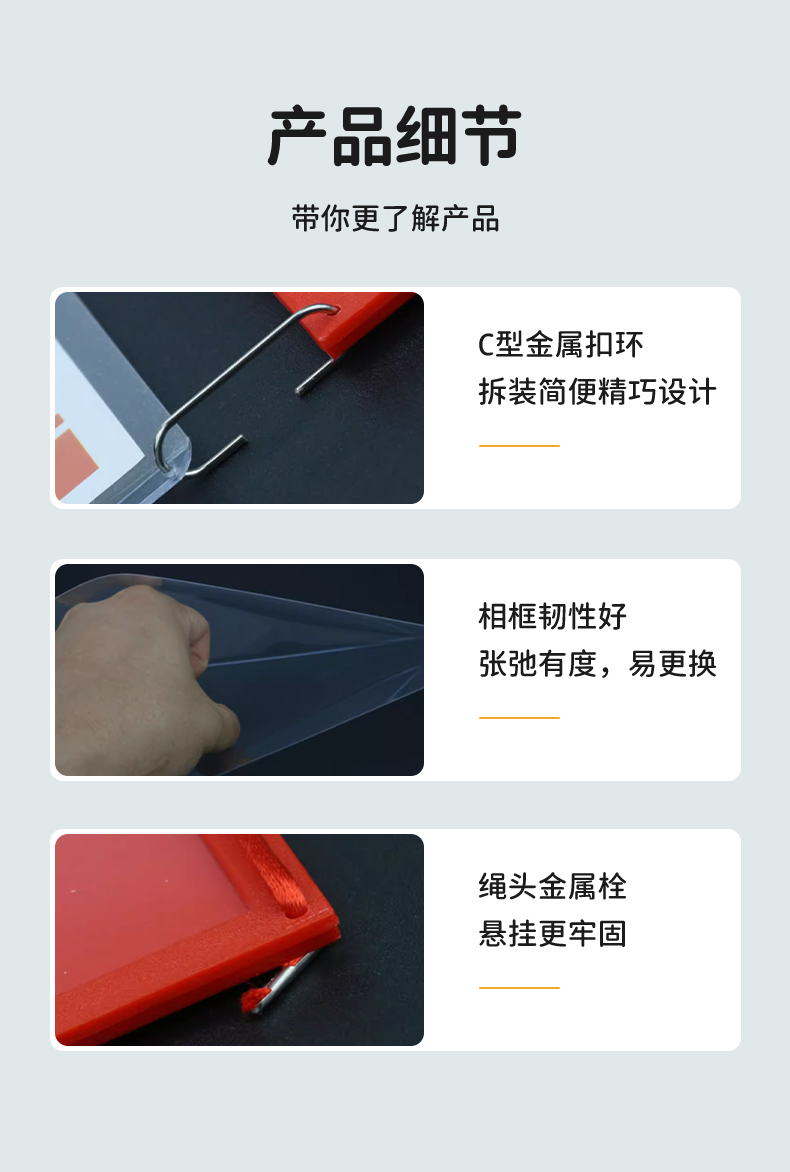 产品细节

带你更了解产品

C型金属扣环
拆装简便精巧设计

相框韧性好
张弛有度，易更换

绳头金属栓
悬挂更牢固