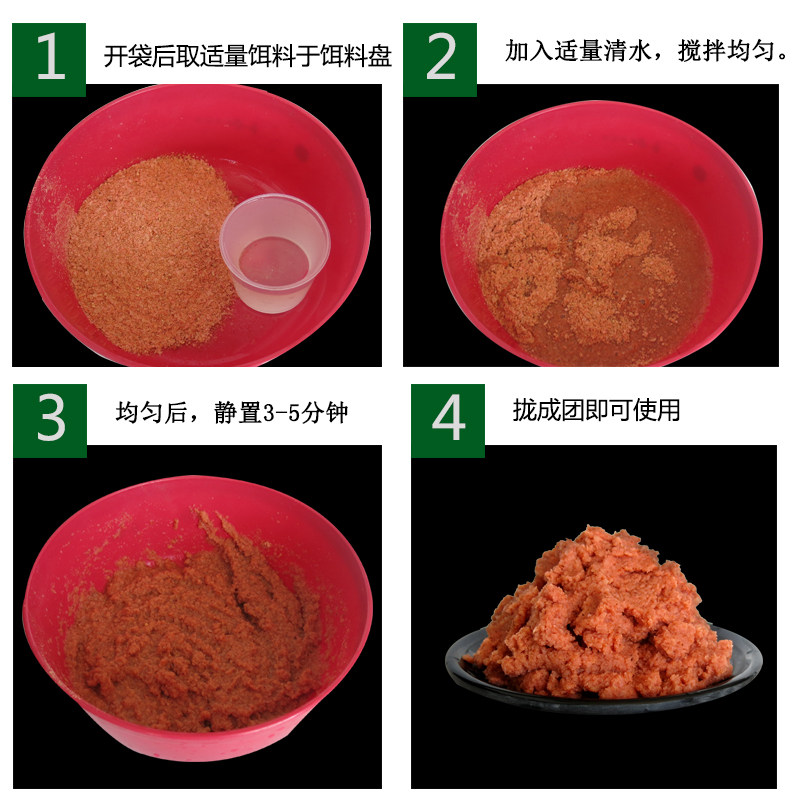 1 开袋后取适量饵料于饵料盘

2 加入适量清水，搅拌均匀。

3 均匀后，静置3-5分钟

4 拢成团即可使用