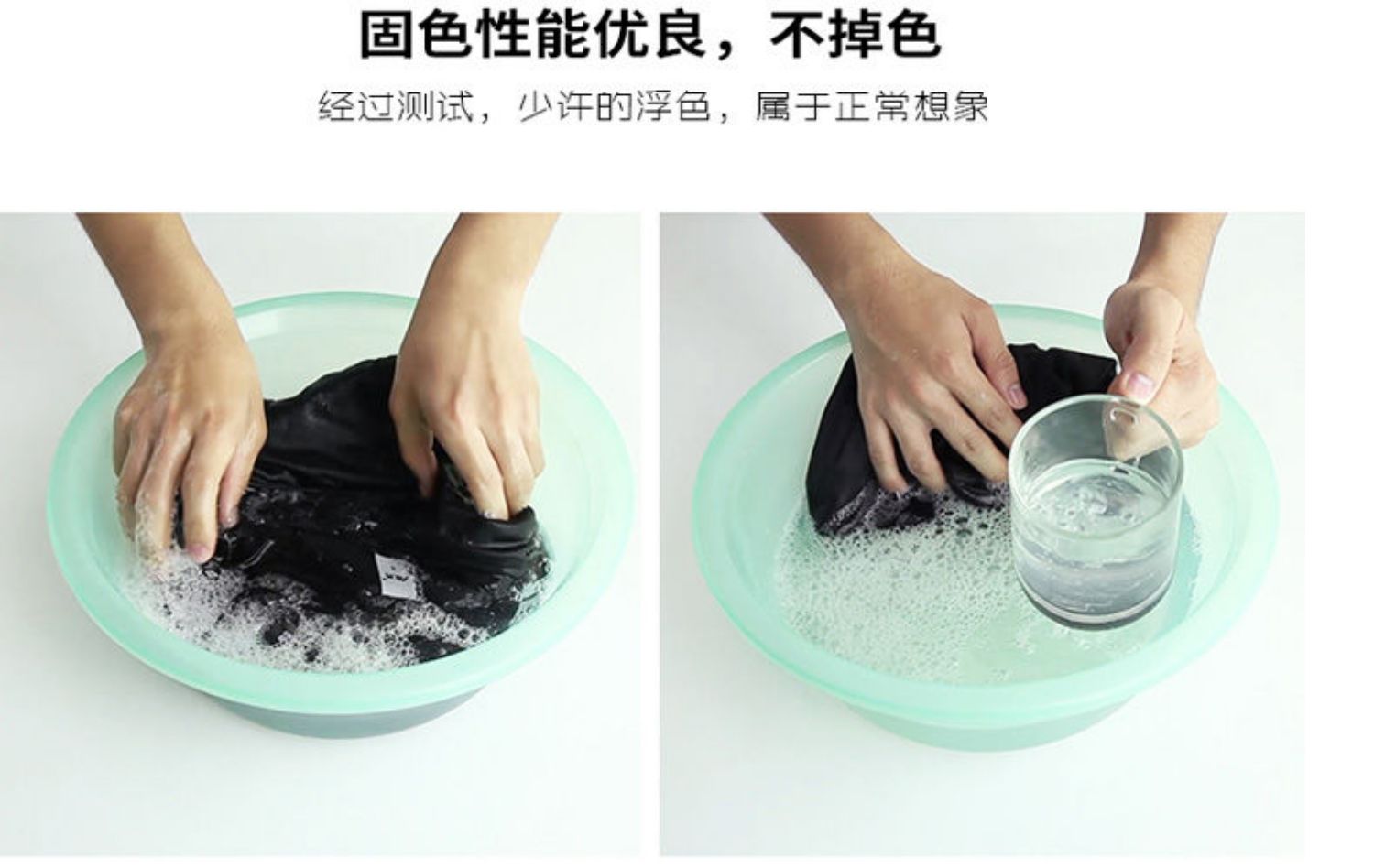 固色性能优良，不掉色

经过测试，少许的浮色，属于正常想象