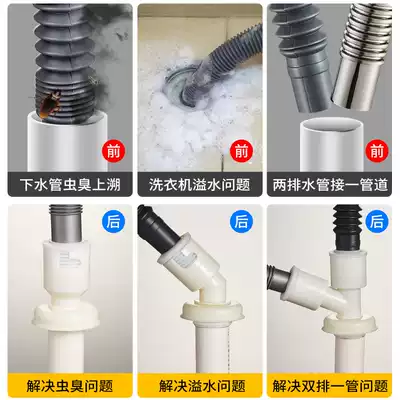 前
下水管虫臭上溯

前
洗衣机溢水问题

前
两排水管接一管道

后
解决虫臭问题

后
解决溢水问题

后
解决双排一管问题