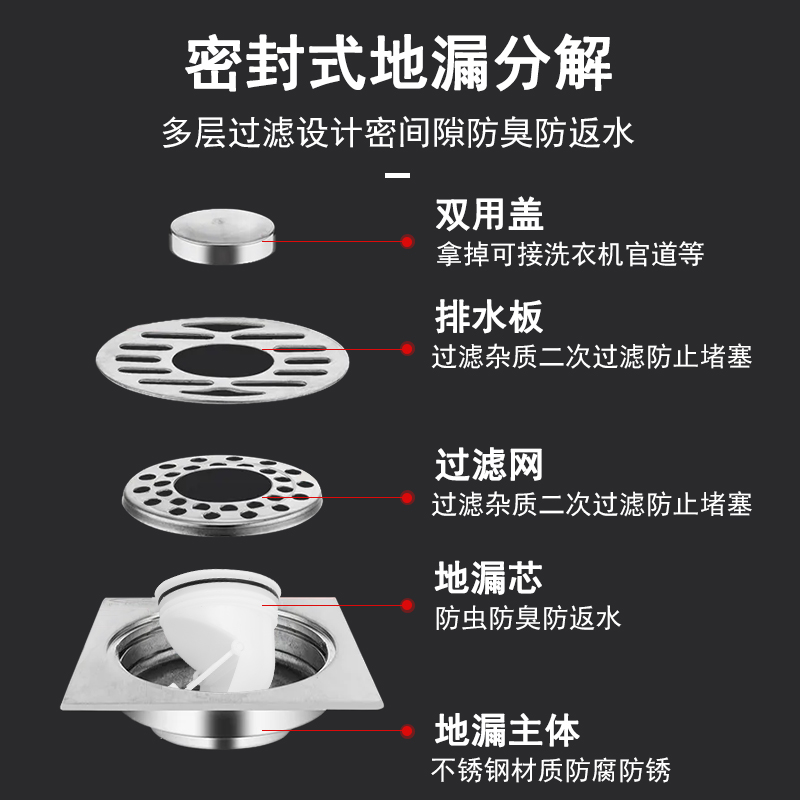 密封式地漏分解
多层过滤设计密间隙防臭防返水

双用盖
拿掉可接洗衣机官道等

排水板
过滤杂质二次过滤防止堵塞

过滤网
过滤杂质二次过滤防止堵塞

地漏芯
防虫防臭防返水

地漏主体
不锈钢材质防腐防锈