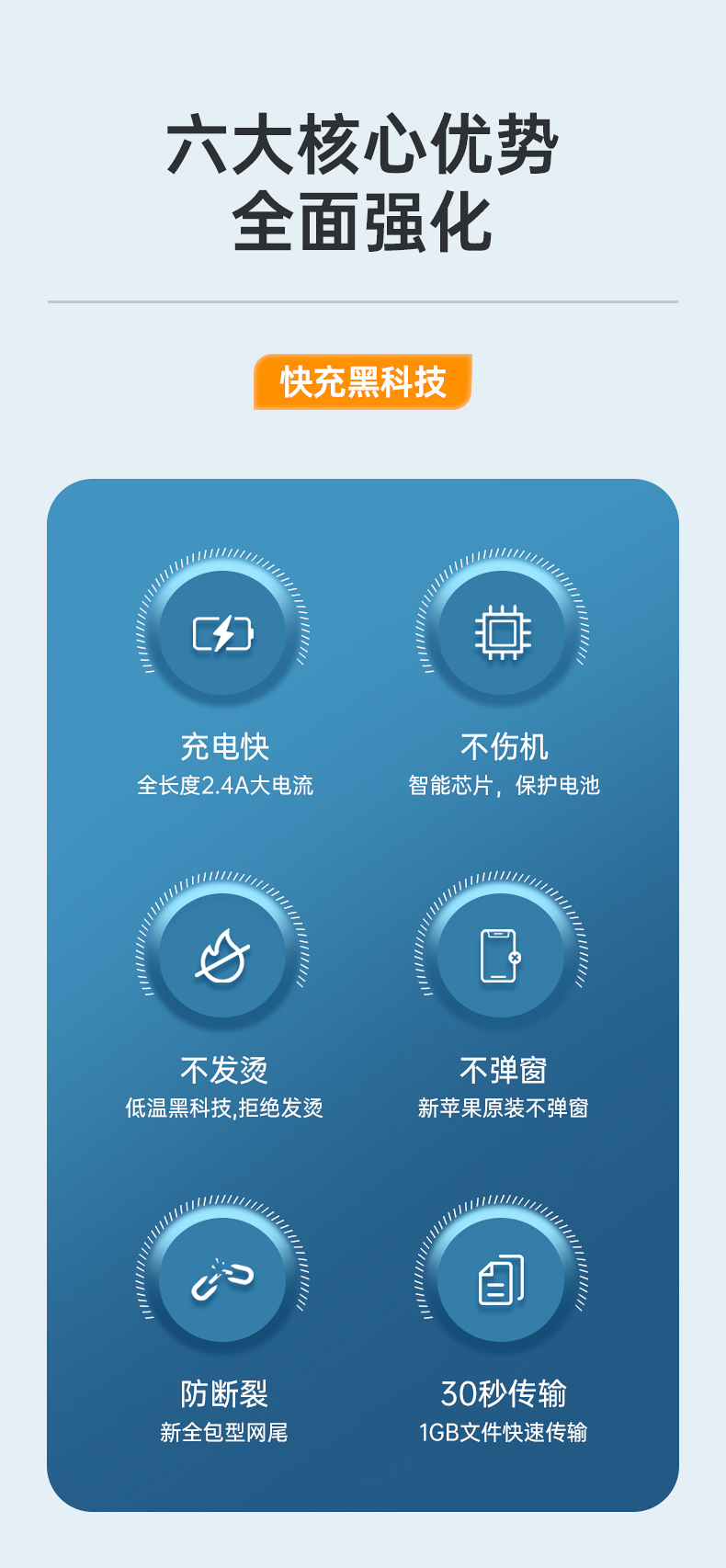 六大核心优势
全面强化

快充黑科技

充电快
全长度2.4A大电流

不伤机
智能芯片，保护电池

不发烫
低温黑科技,拒绝发烫

不弹窗
新苹果原装不弹窗

防断裂
新全包型网尾

30秒传输
1GB文件快速传输