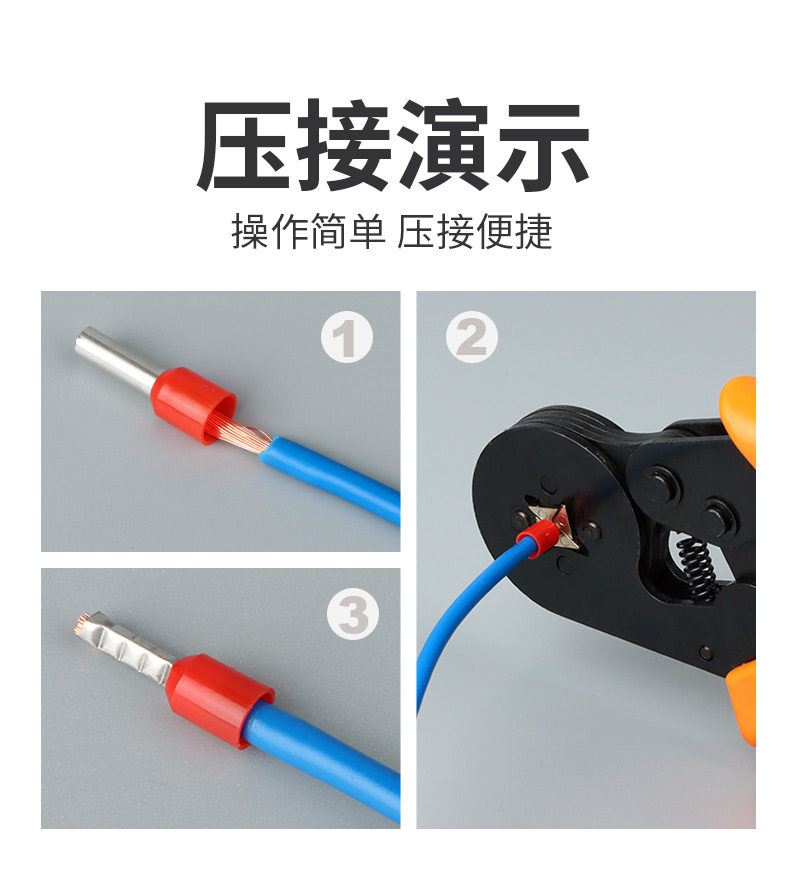 压接演示

操作简单 压接便捷

1

2

3