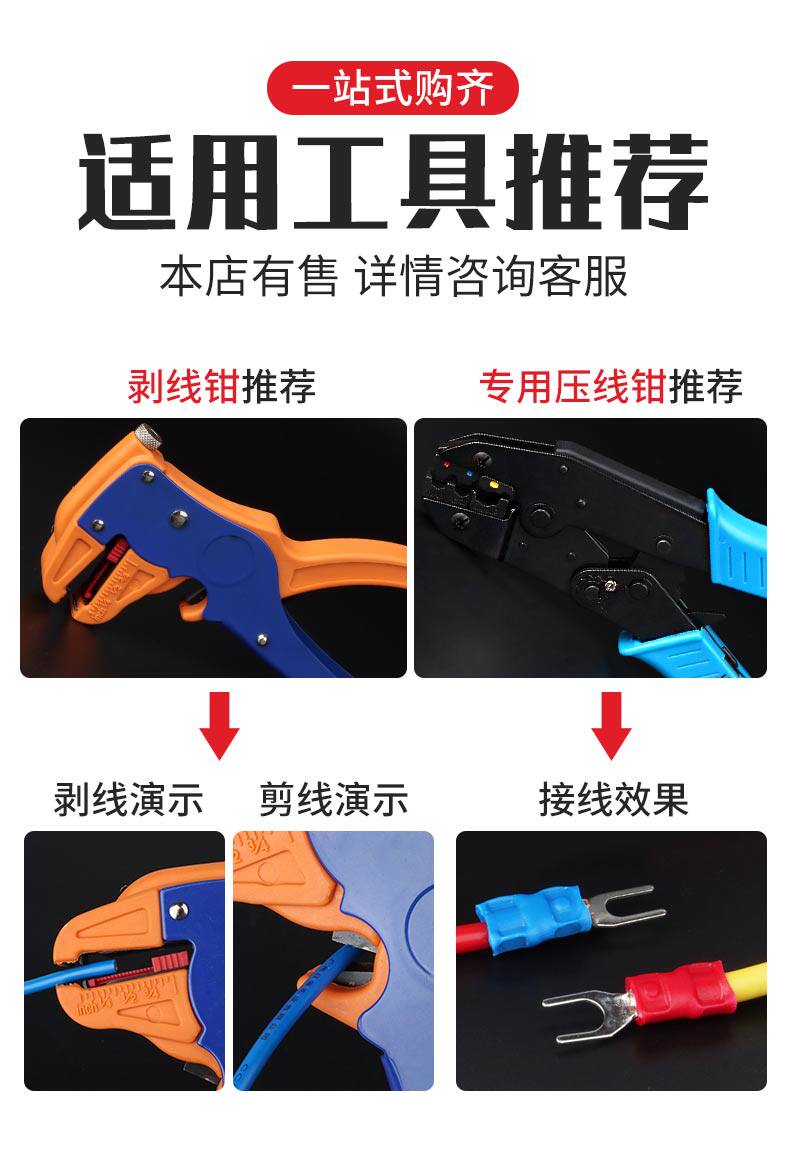 一站式购齐

适用工具推荐

本店有售 详情咨询客服

剥线钳推荐

专用压线钳推荐

剥线演示

剪线演示

接线效果