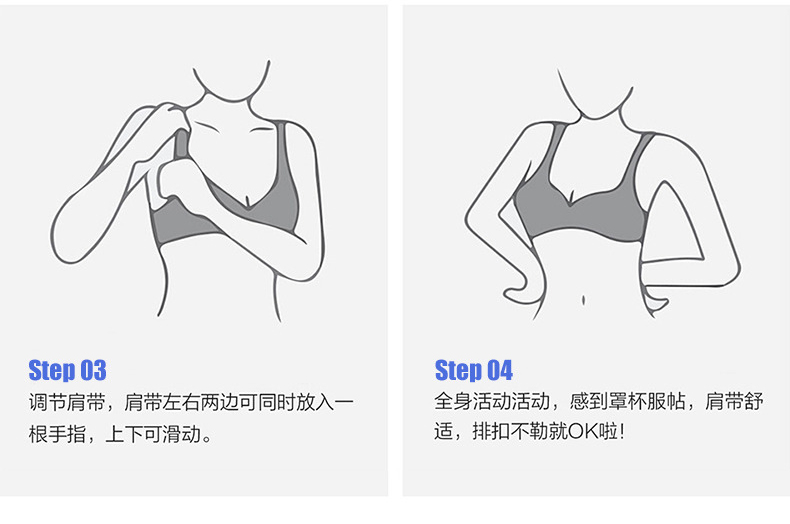 Step 03
调节肩带，肩带左右两边可同时放入一根手指，上下可滑动。

Step 04
全身活动活动，感到罩杯服帖，肩带舒适，排扣不勒就OK啦！