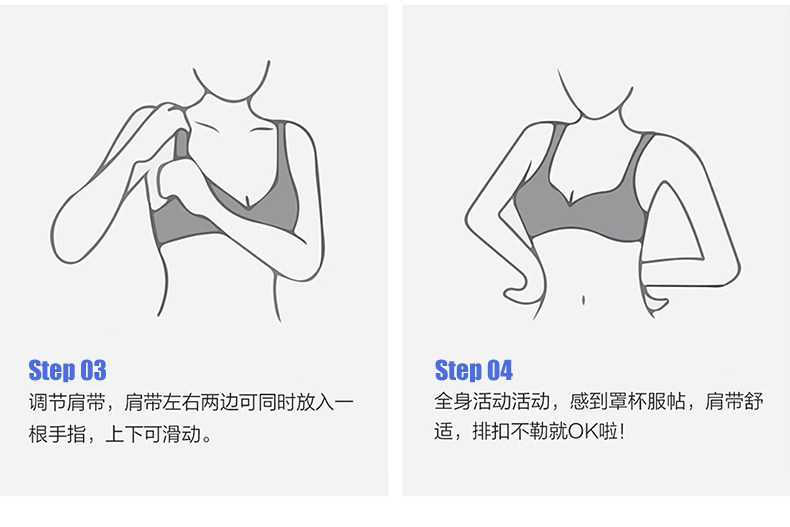 Step 03
调节肩带，肩带左右两边可同时放入一根手指，上下可滑动。

Step 04
全身活动活动，感到罩杯服帖，肩带舒适，排扣不勒就OK啦！