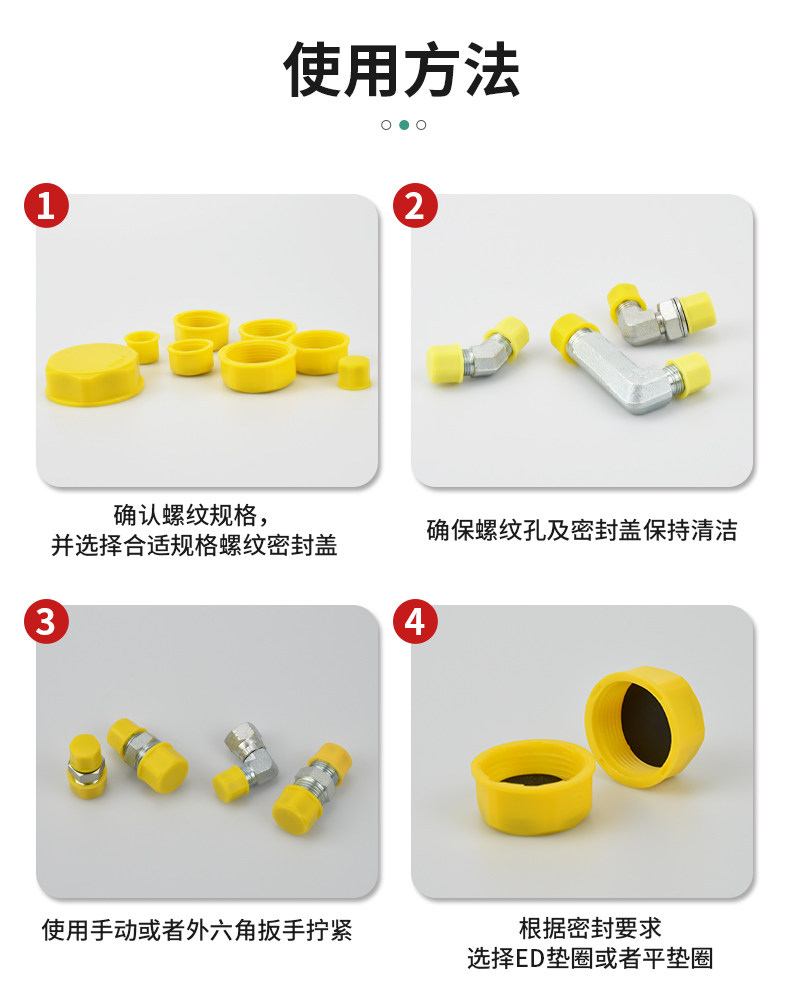 使用方法

1

确认螺纹规格，
并选择合适规格螺纹密封盖

2

确保螺纹孔及密封盖保持清洁

3

使用手动或者外六角扳手拧紧

4

根据密封要求
选择ED垫圈或者平垫圈