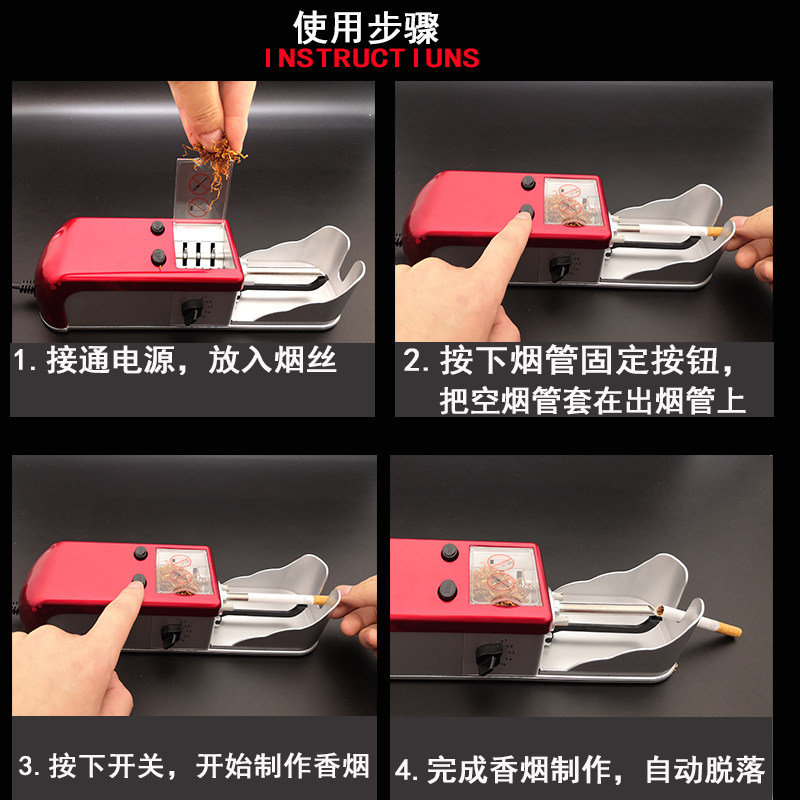 使用步骤
INSTRUCTIUNS

1. 接通电源，放入烟丝

2. 按下烟管固定按钮，把空烟管套在出烟管上

3. 按下开关，开始制作香烟

4. 完成香烟制作，自动脱落