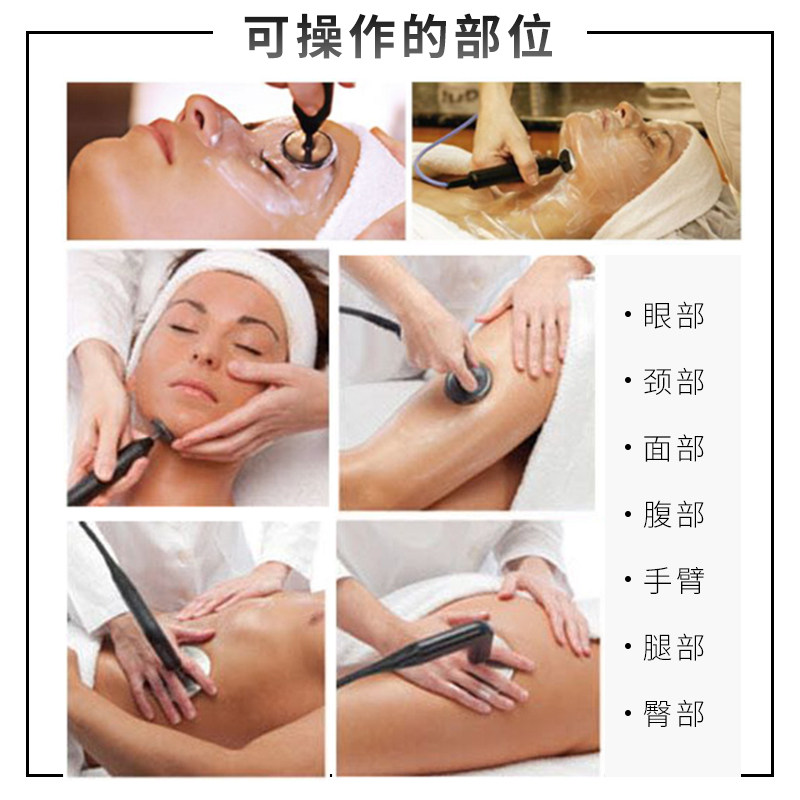 可操作的部位

· 眼部
· 颈部
· 面部
· 腹部
· 手臂
· 腿部
· 臀部