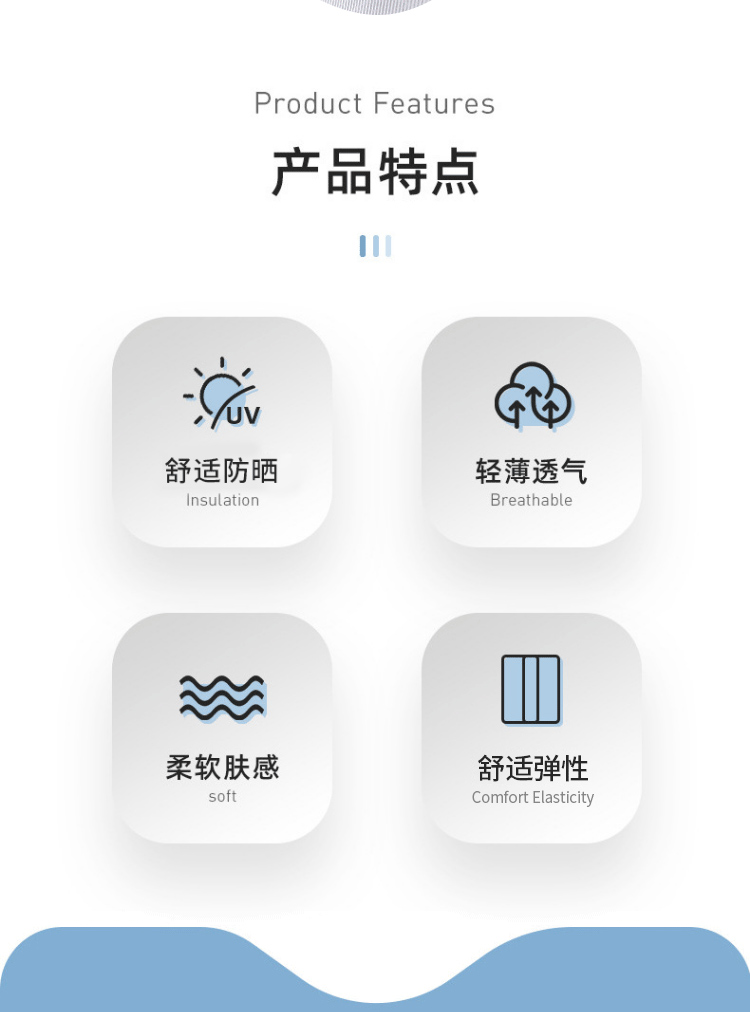 Product Features

产品特点

UV

舒适防晒
Insulation

轻薄透气
Breathable

柔软肤感
soft

舒适弹性
Comfort Elasticity