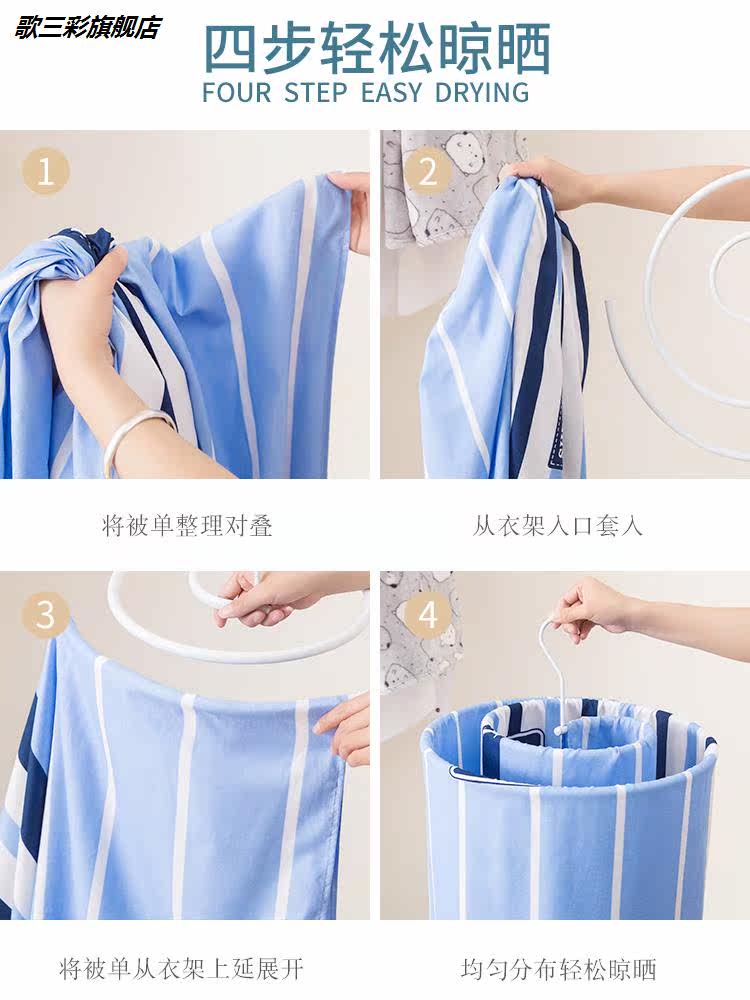 歌三彩旗舰店

四步轻松晾晒
FOUR STEP EASY DRYING

1

将被单整理对叠

2

从衣架入口套入

3

将被单从衣架上延展开

4

均匀分布轻松晾晒