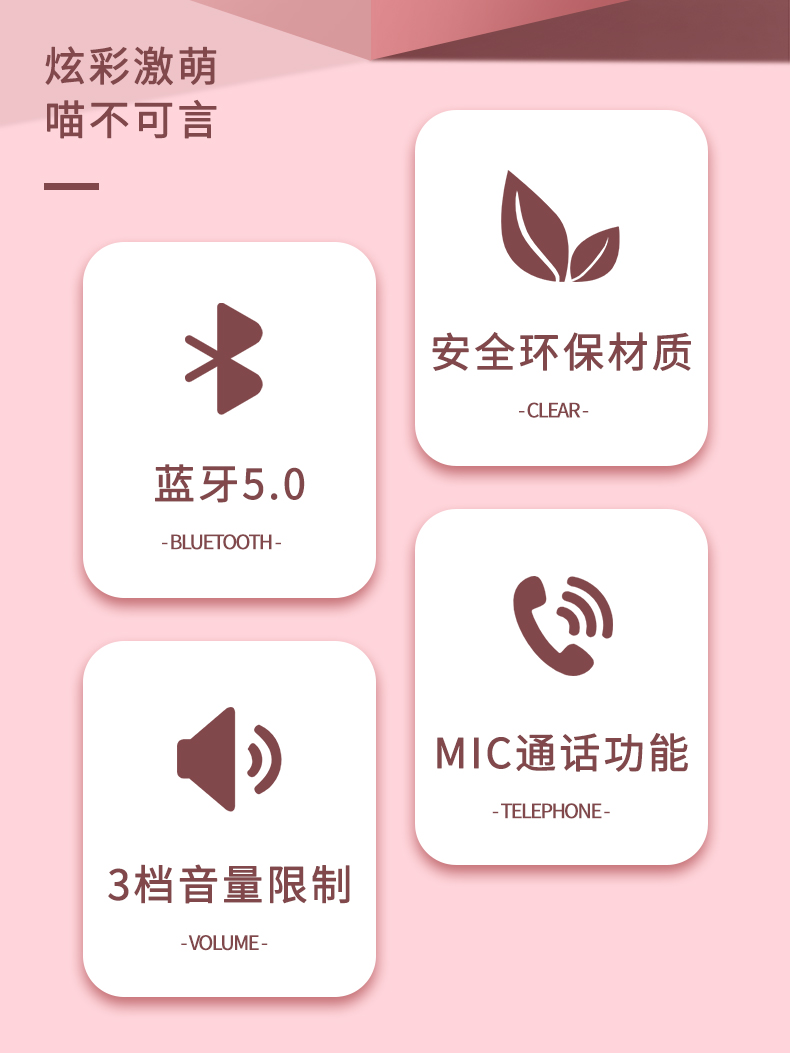 炫彩激萌
喵不可言

蓝牙5.0

- BLUETOOTH -

3档音量限制

- VOLUME -

安全环保材质

- CLEAR -

MIC通话功能

- TELEPHONE -