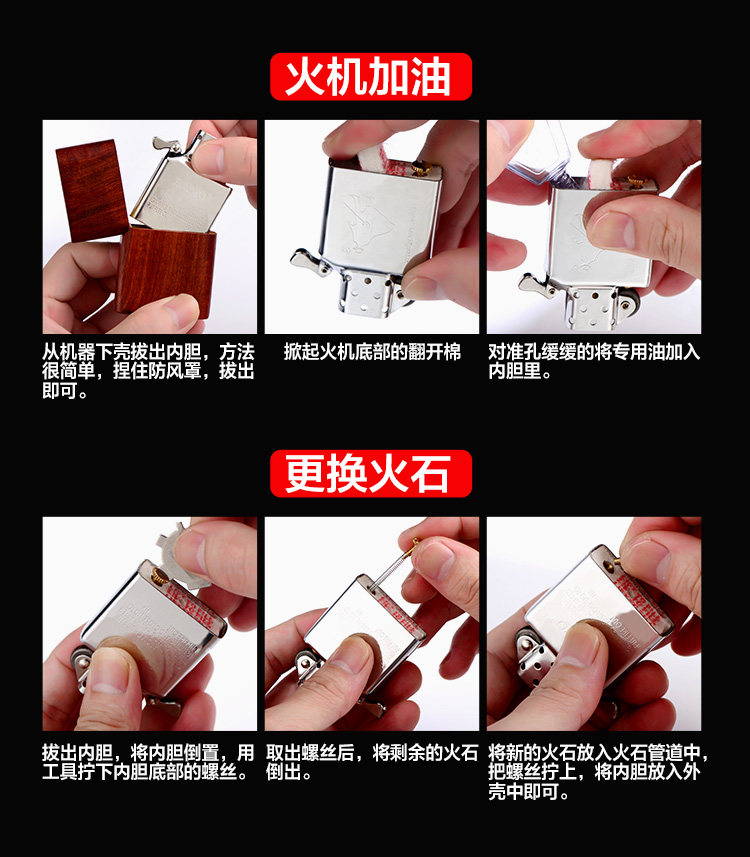 火机加油

从机器下壳拔出内胆，方法很简单，捏住防风罩，拔出即可。

掀起火机底部的翻开棉

对准孔缓缓的将专用油加入内胆里。

更换火石

拔出内胆，将内胆倒置，用工具拧下内胆底部的螺丝。

取出螺丝后，将剩余的火石倒出。

将新的火石放入火石管道中，把螺丝拧上，将内胆放入外壳中即可。