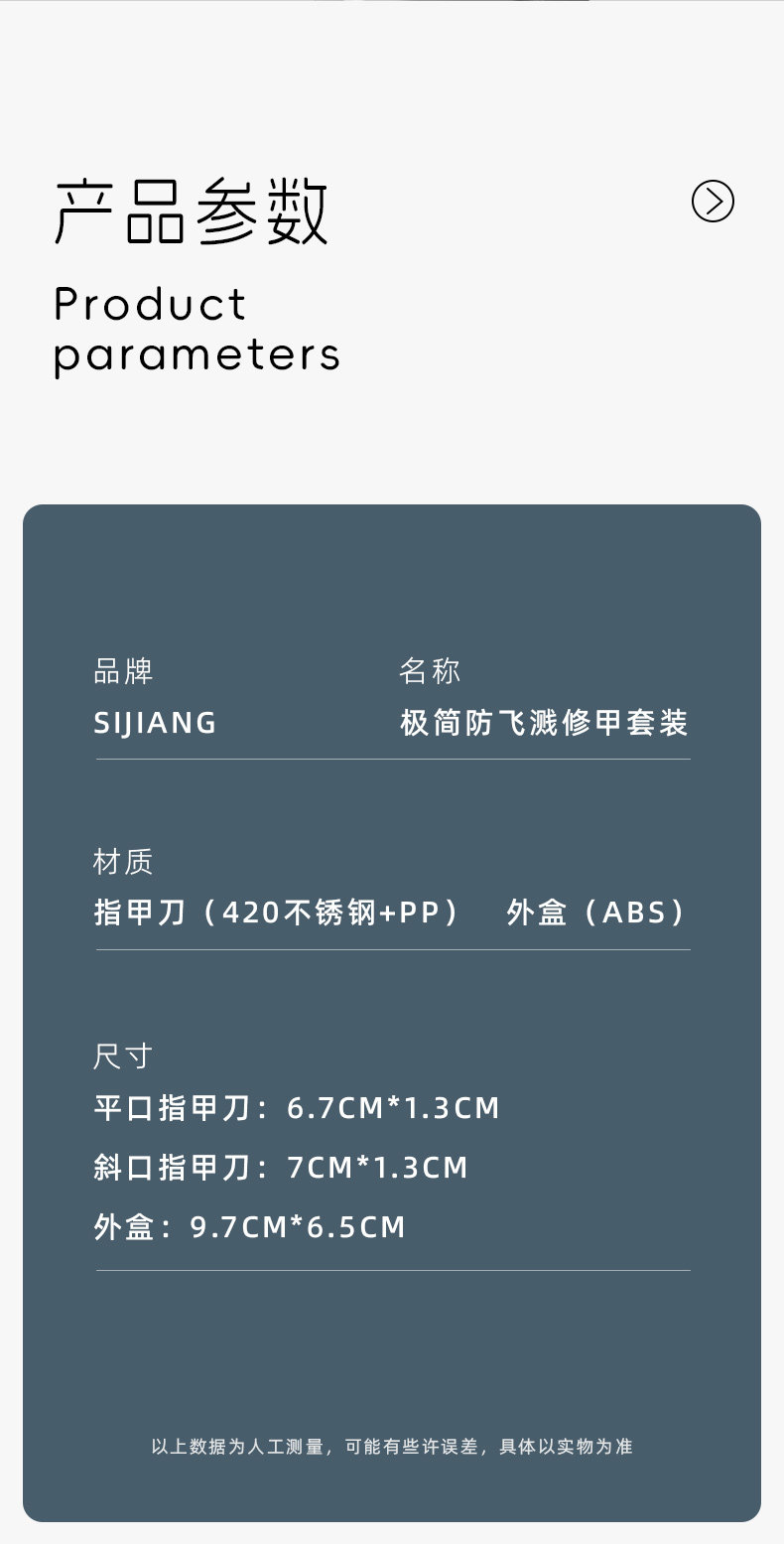 产品参数

Product parameters

品牌
SIJIANG

名称
极简防飞溅修甲套装

材质
指甲刀（420不锈钢+PP） 外盒（ABS）

尺寸
平口指甲刀：6.7CM*1.3CM
斜口指甲刀：7CM*1.3CM
外盒：9.7CM*6.5CM

以上数据为人工测量，可能有些许误差，具体以实物为准