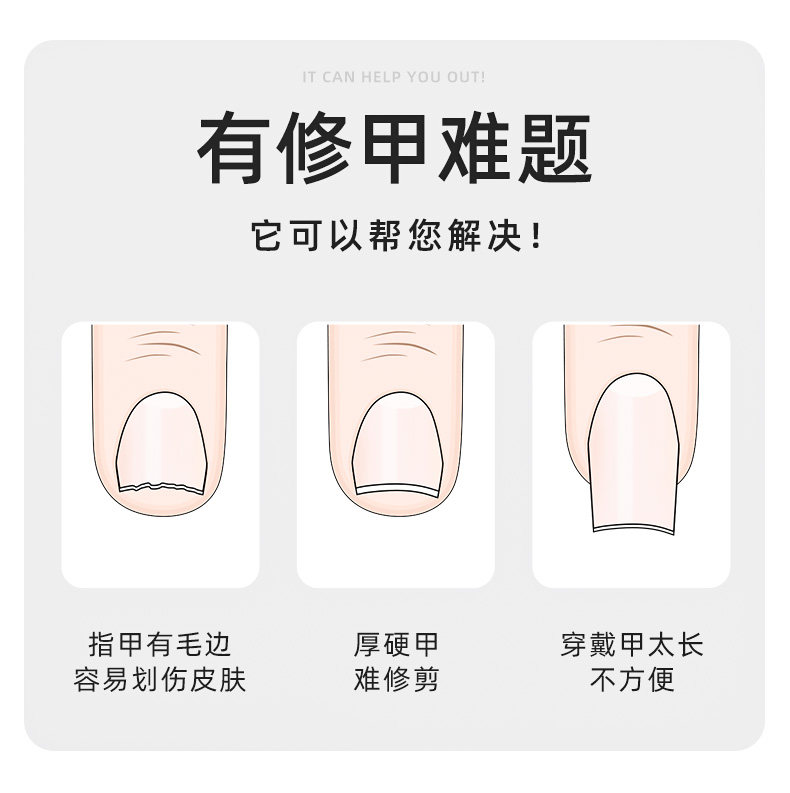 IT CAN HELP YOU OUT!

有修甲难题

它可以帮您解决！

指甲有毛边
容易划伤皮肤

厚硬甲
难修剪

穿戴甲太长
不方便