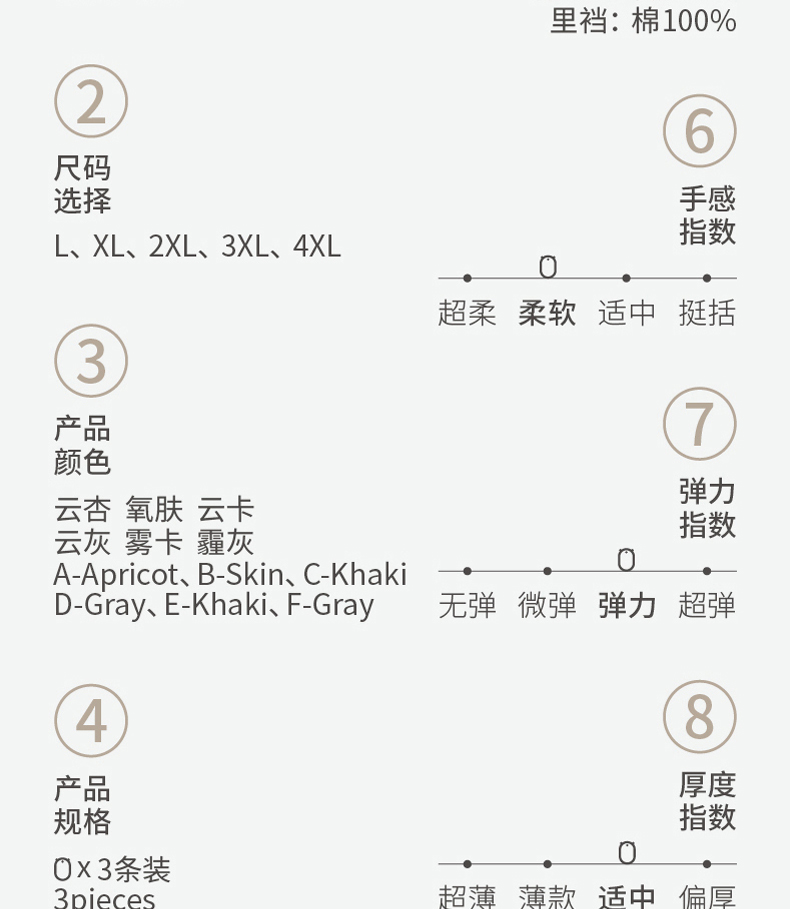 里裆：棉100%

2

尺码
选择

L、XL、2XL、3XL、4XL

3

产品
颜色

云杏 氧肤 云卡
云灰 雾卡 霾灰
A-Apricot、B-Skin、C-Khaki
D-Gray、E-Khaki、F-Gray

4

产品
规格

x3条装
3pieces

6

手感
指数

超柔 柔软 适中 挺括

7

弹力
指数

无弹 微弹 弹力 超弹

8

厚度
指数

超薄 薄款 适中 偏厚