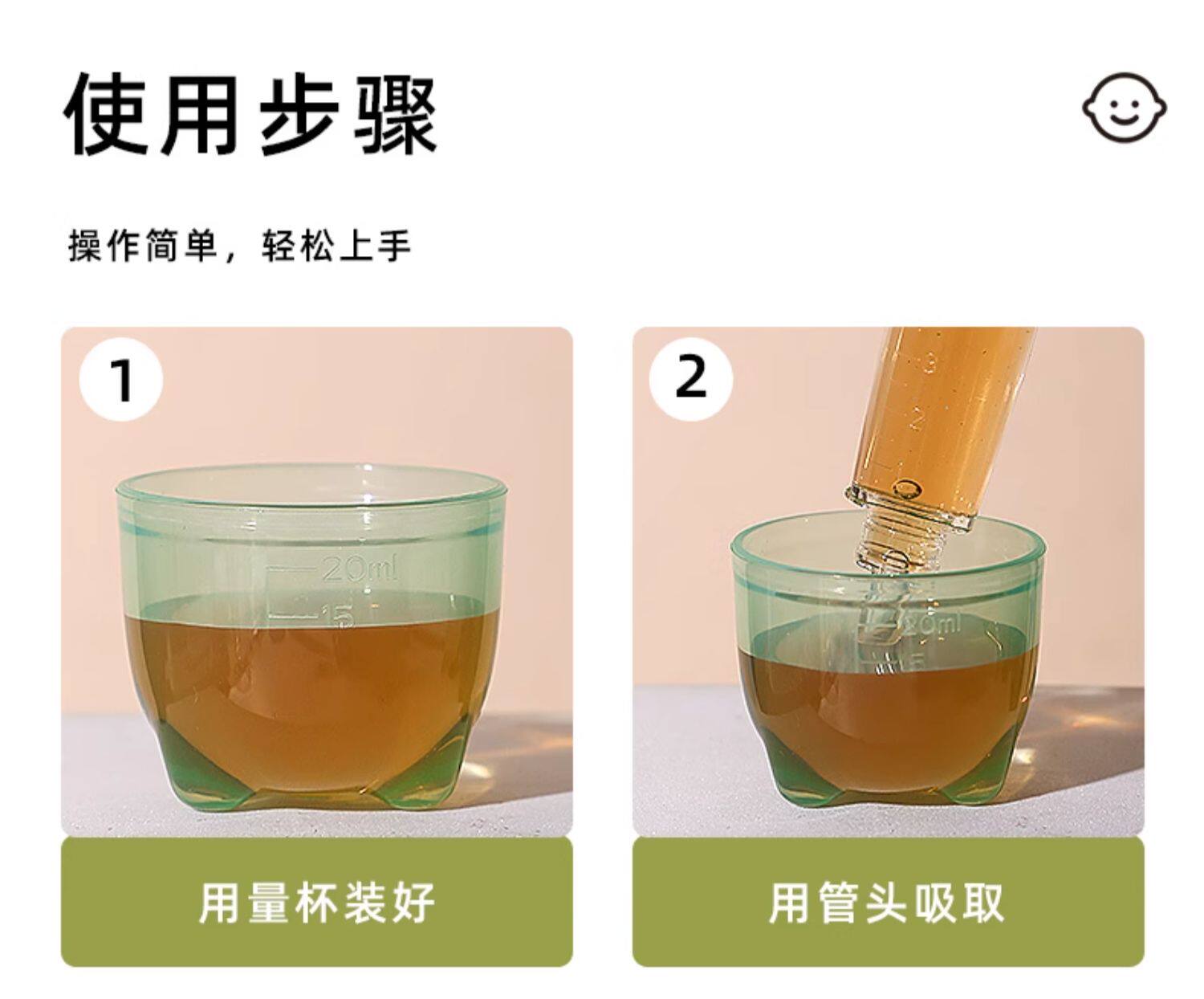 使用步骤

操作简单，轻松上手

1

20ml
15

用量杯装好

2

3
2

20ml
15

用管头吸取